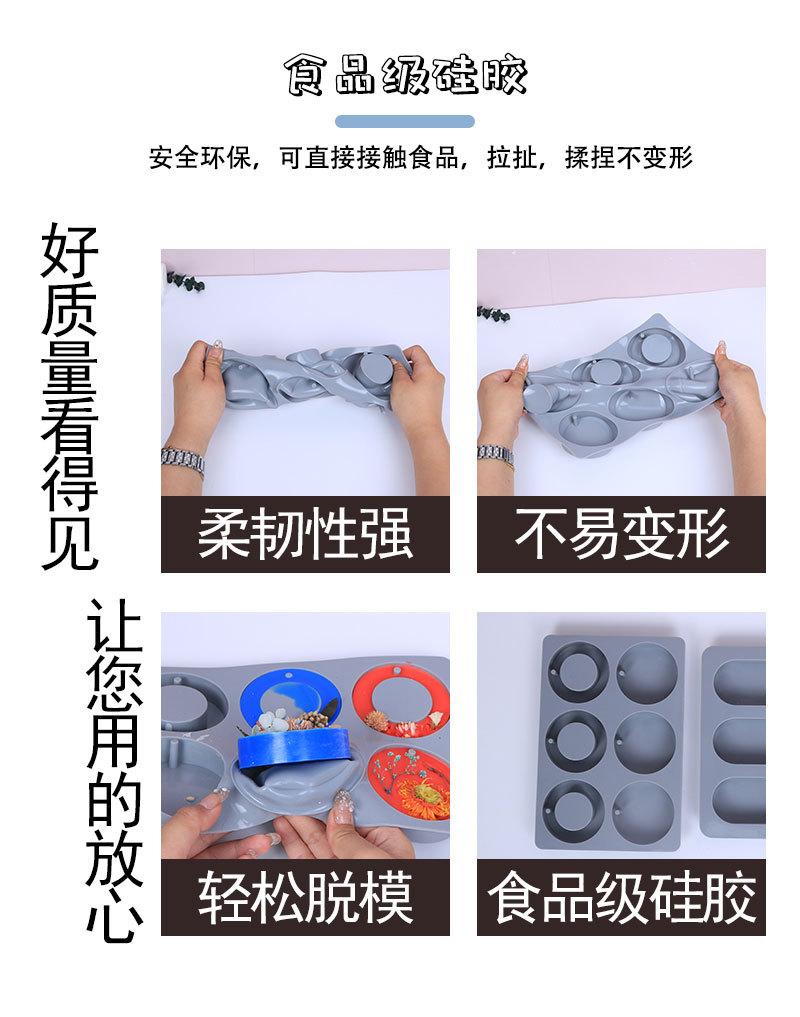 食品级硅胶

安全环保，可直接接触食品，拉扯，揉捏不变形

好质量看得见

柔韧性强

不易变形

让您用的放心

轻松脱模

食品级硅胶