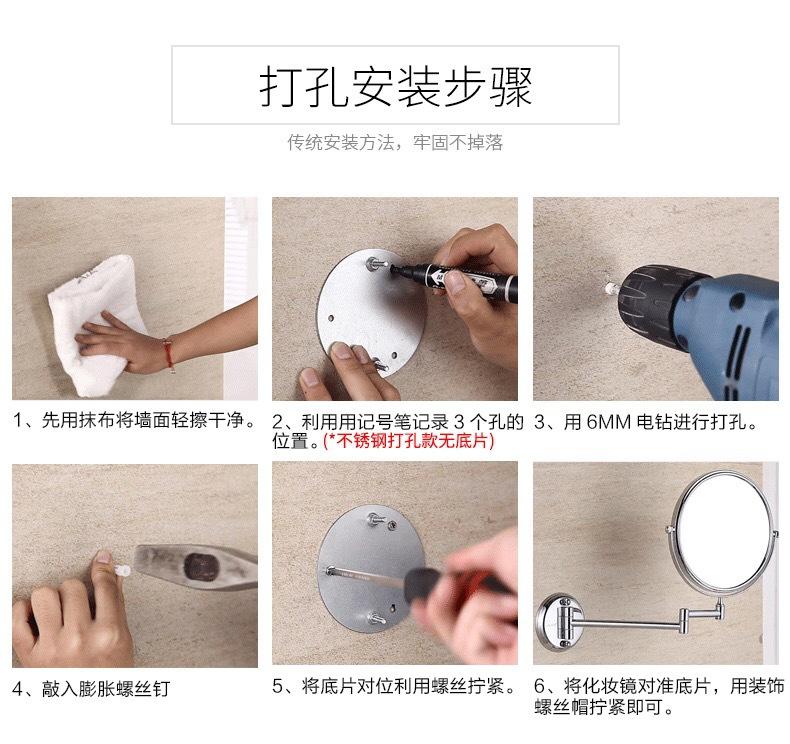 打孔安装步骤

传统安装方法，牢固不掉落

1、先用抹布将墙面轻擦干净。

2、利用用记号笔记录 3 个孔的位置。(*不锈钢打孔款无底片)

3、用 6MM 电钻进行打孔。

4、敲入膨胀螺丝钉

5、将底片对位利用螺丝拧紧。

6、将化妆镜对准底片，用装饰螺丝帽拧紧即可。