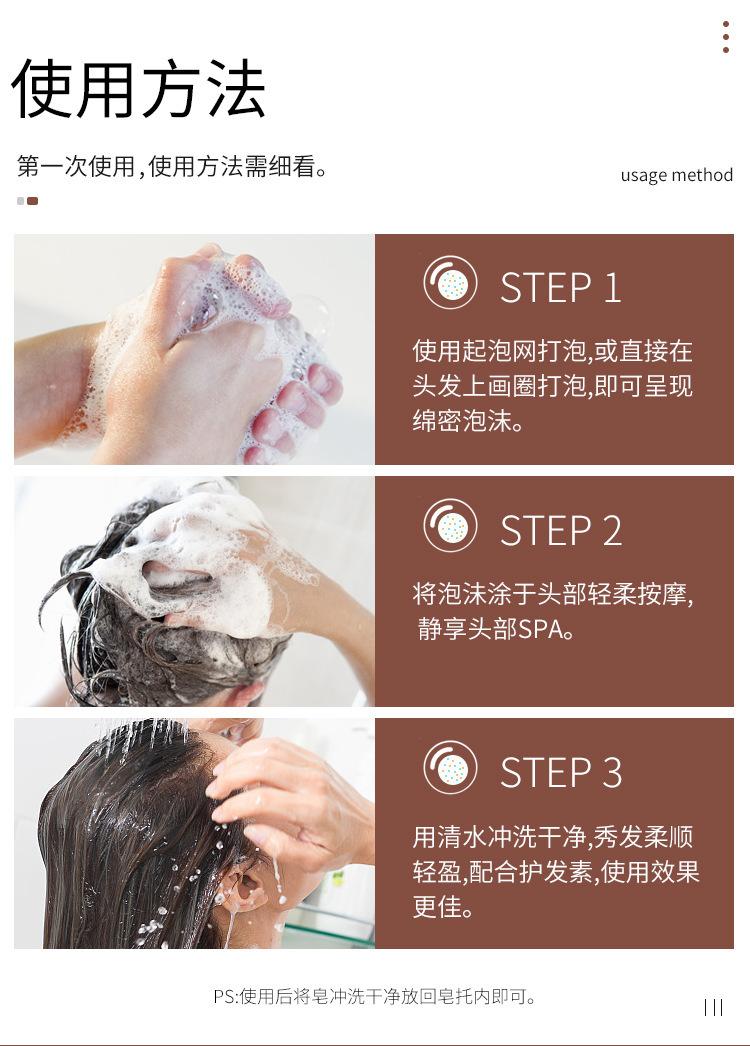 使用方法

第一次使用，使用方法需细看。

usage method

STEP 1

使用起泡网打泡，或直接在头发上画圈打泡，即可呈现绵密泡沫。

STEP 2

将泡沫涂于头部轻柔按摩，静享头部SPA。

STEP 3

用清水冲洗干净，秀发柔顺轻盈，配合护发素，使用效果更佳。

PS:使用后将皂冲洗干净放回皂托内即可。