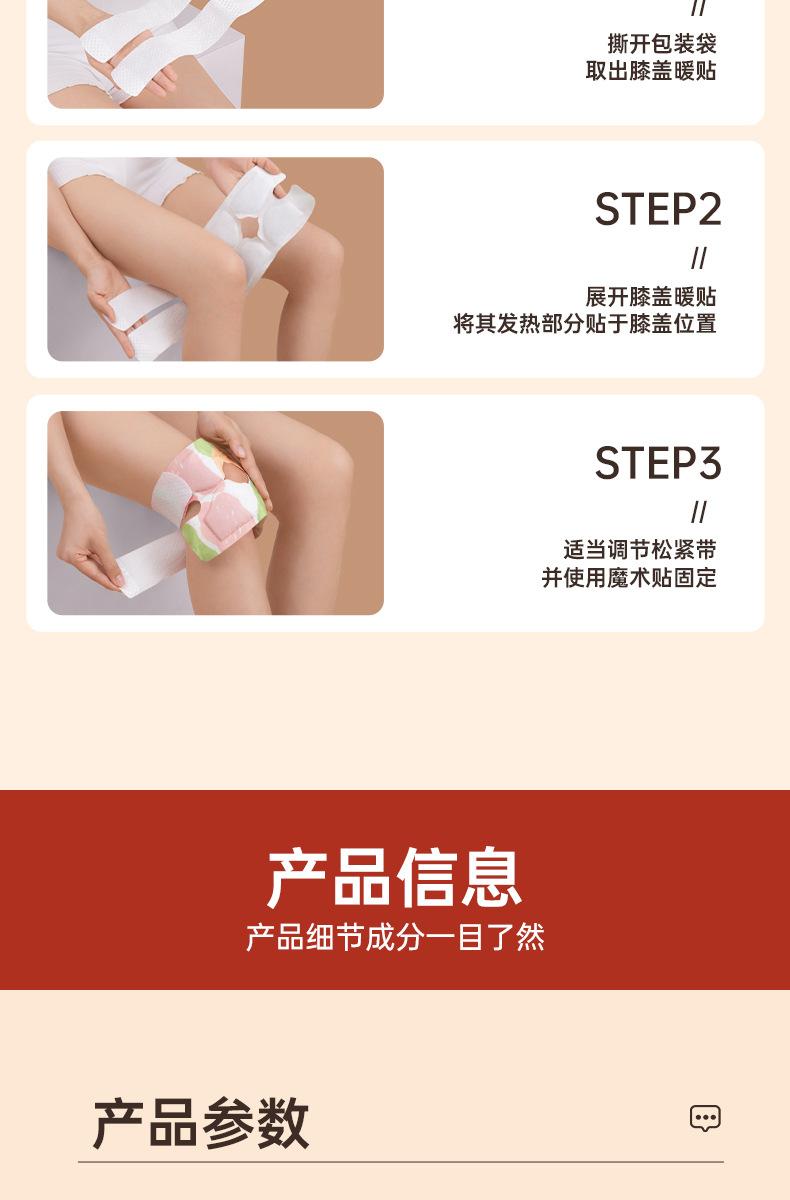 //

撕开包装袋
取出膝盖暖贴

STEP2

//

展开膝盖暖贴
将其发热部分贴于膝盖位置

STEP3

//

适当调节松紧带
并使用魔术贴固定

产品信息
产品细节成分一目了然

产品参数