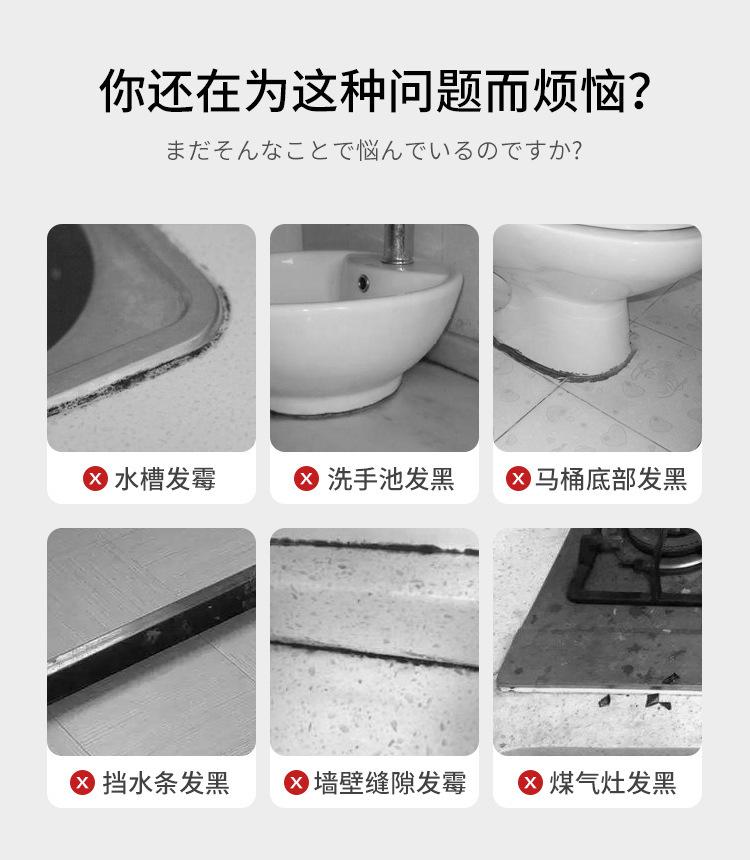 你还在为这种问题而烦恼?

まだそんなことで悩んでいるのですか?

水槽发霉

洗手池发黑

马桶底部发黑

挡水条发黑

墙壁缝隙发霉

煤气灶发黑