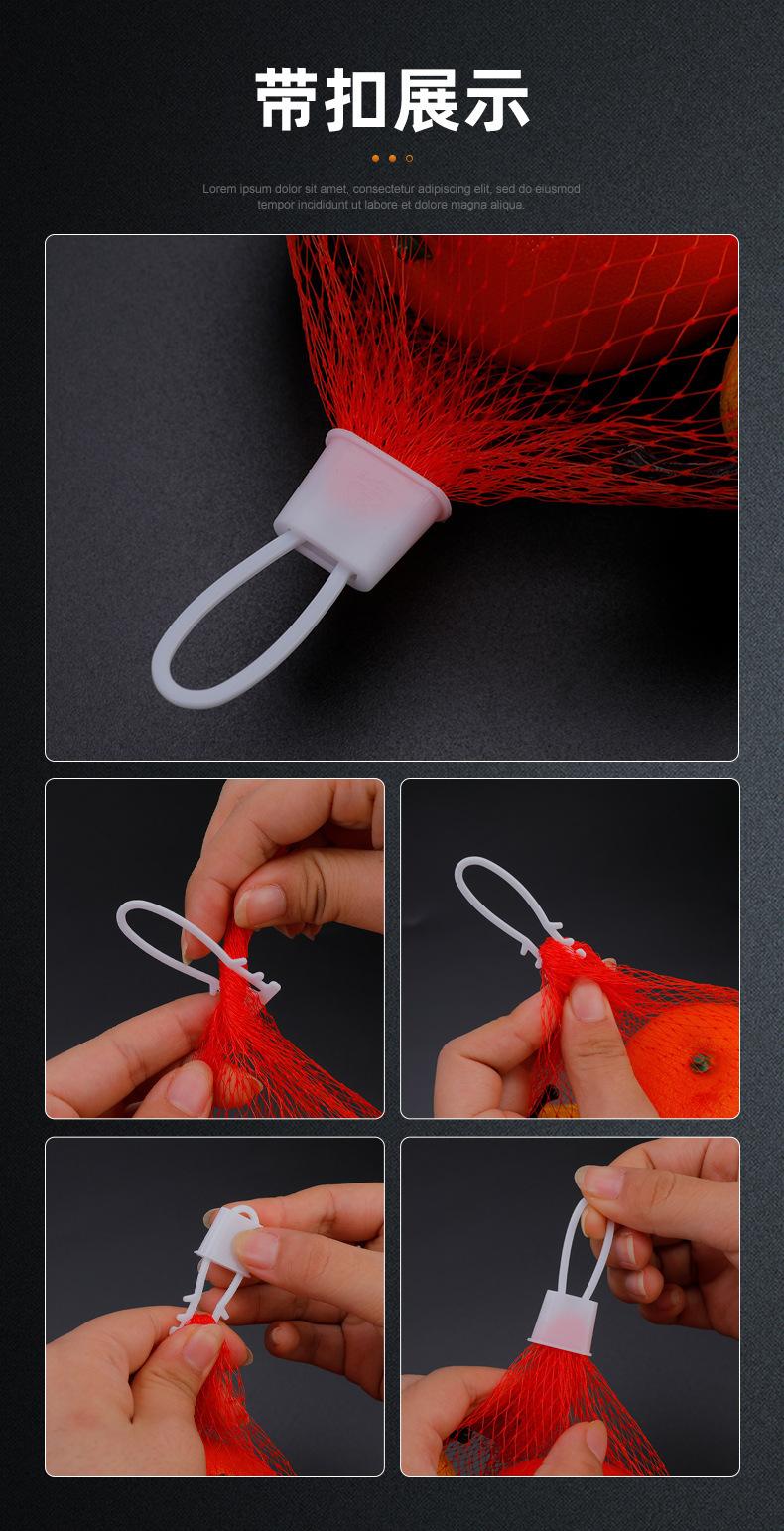 带扣展示

Lorem ipsum dolor sit amet, consectetur adipiscing elit, sed do eiusmod tempor incididunt ut labore et dolore magna aliqua.