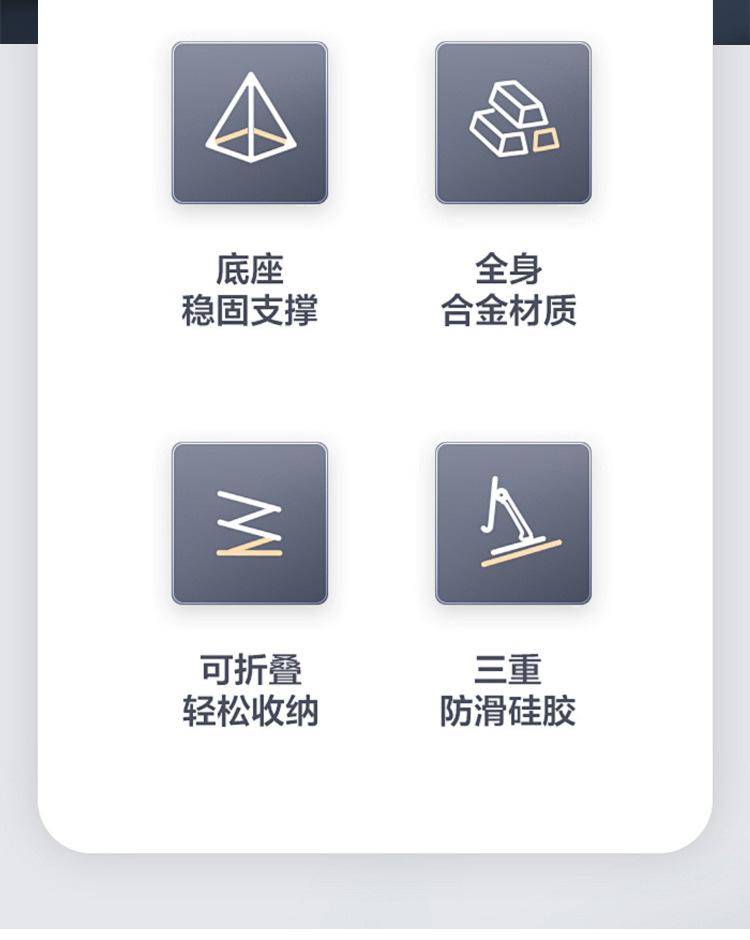 底座
稳固支撑

全身
合金材质

可折叠
轻松收纳

三重
防滑硅胶