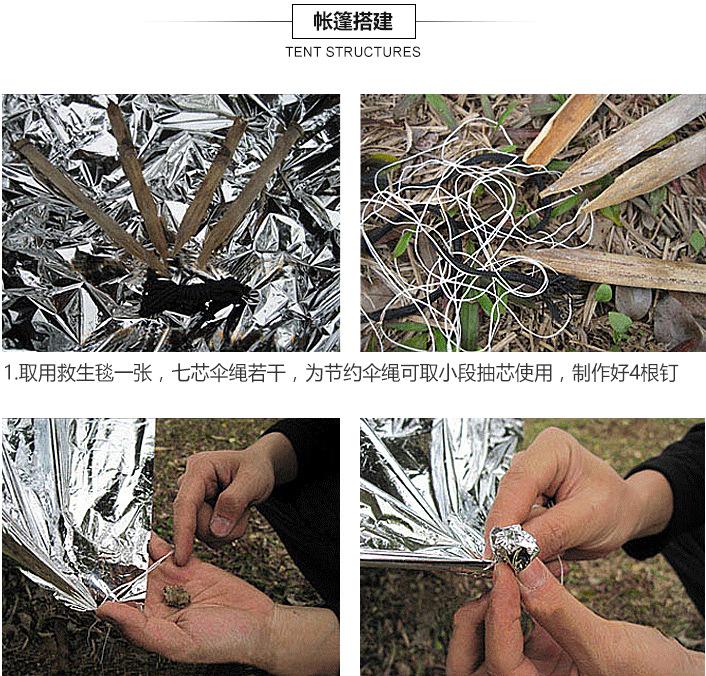 帐篷搭建
TENT STRUCTURES

1.取用救生毯一张，七芯伞绳若干，为节约伞绳可取小段抽芯使用，制作好4根钉