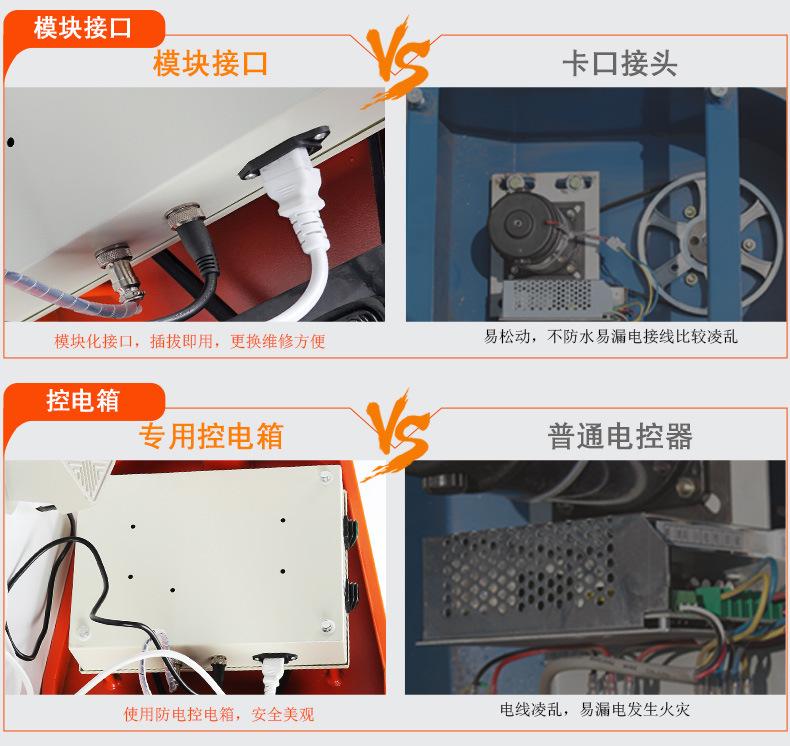 模块接口

模块接口

VS

卡口接头

模块化接口，插拔即用，更换维修方便

易松动，不防水易漏电接线比较凌乱

控电箱

专用控电箱

VS

普通电控器

使用防电控电箱，安全美观

电线凌乱，易漏电发生火灾