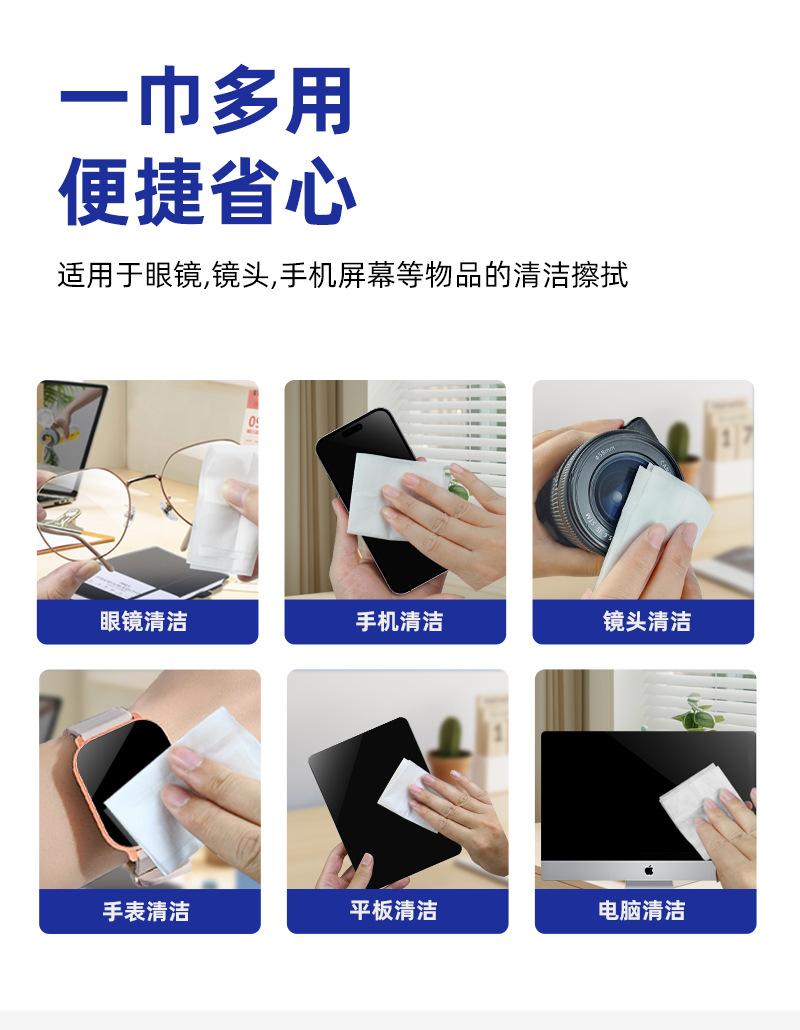 一巾多用
便捷省心

适用于眼镜,镜头,手机屏幕等物品的清洁擦拭

眼镜清洁

手机清洁

镜头清洁

手表清洁

平板清洁

电脑清洁