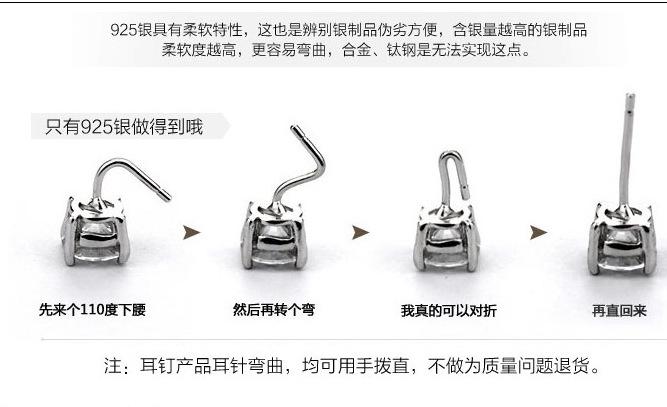 925银具有柔软特性，这也是辨别银制品伪劣方便，含银量越高的银制品柔软度越高，更容易弯曲，合金、钛钢是无法实现这点。

只有925银做得到哦

先来个110度下腰

然后再转个弯

我真的可以对折

再直回来

注：耳钉产品耳针弯曲，均可用手拨直，不做为质量问题退货。