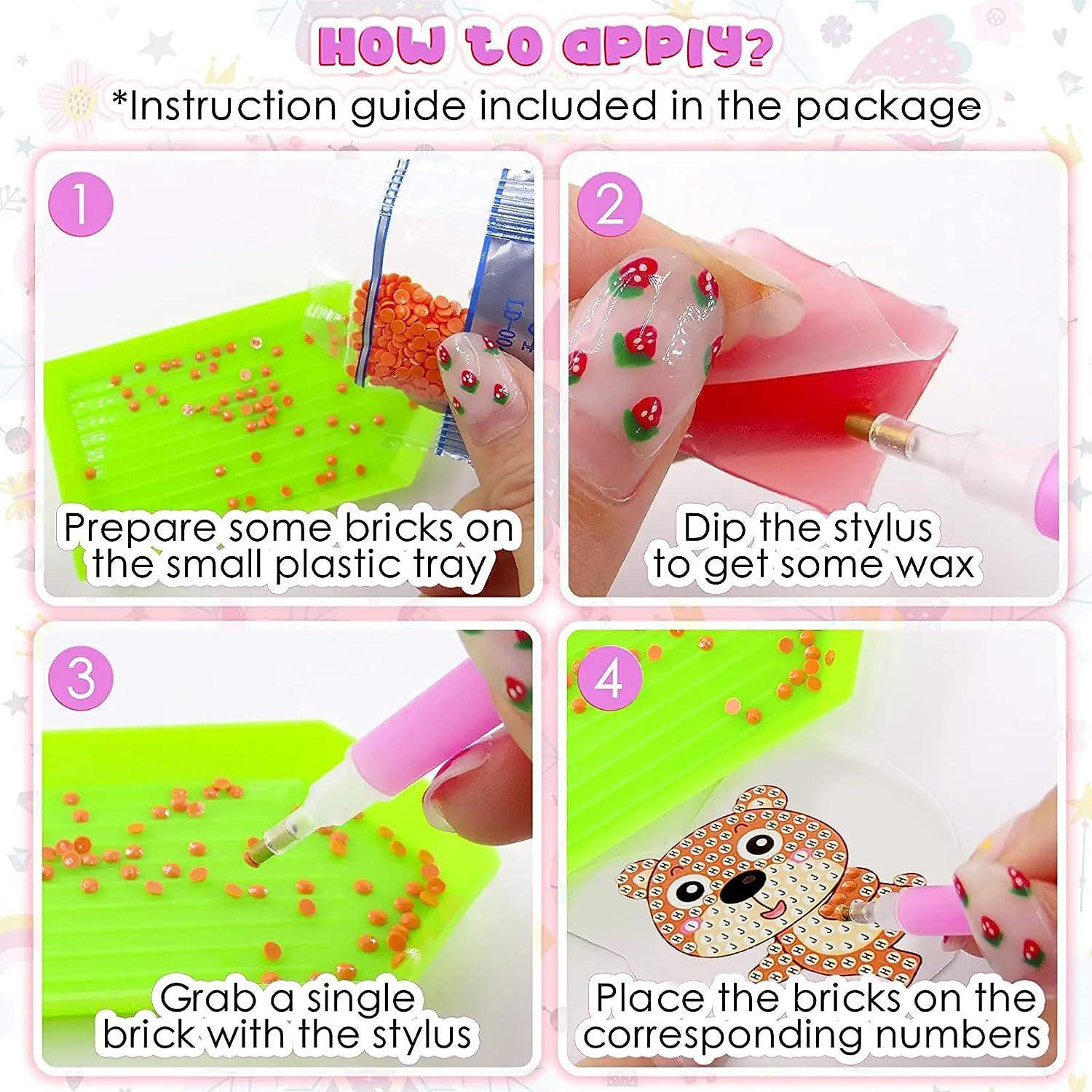 HOW TO APPLY?
*Instruction guide included in the package

1
Prepare some bricks on the small plastic tray

2
Dip the stylus to get some wax

3
Grab a single brick with the stylus

4
Place the bricks on the corresponding numbers