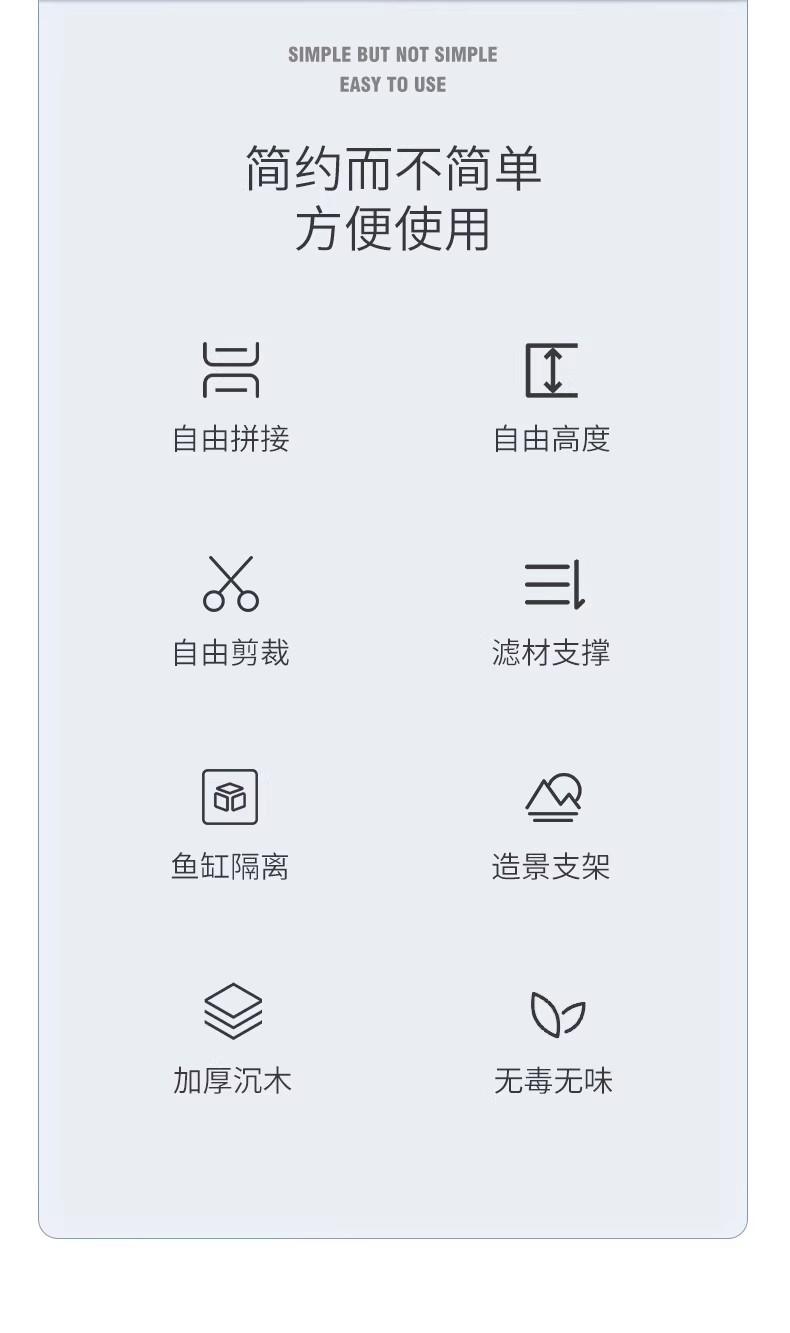 SIMPLE BUT NOT SIMPLE
EASY TO USE

简约而不简单
方便使用

自由拼接

自由高度

自由剪裁

滤材支撑

鱼缸隔离

造景支架

加厚沉木

无毒无味