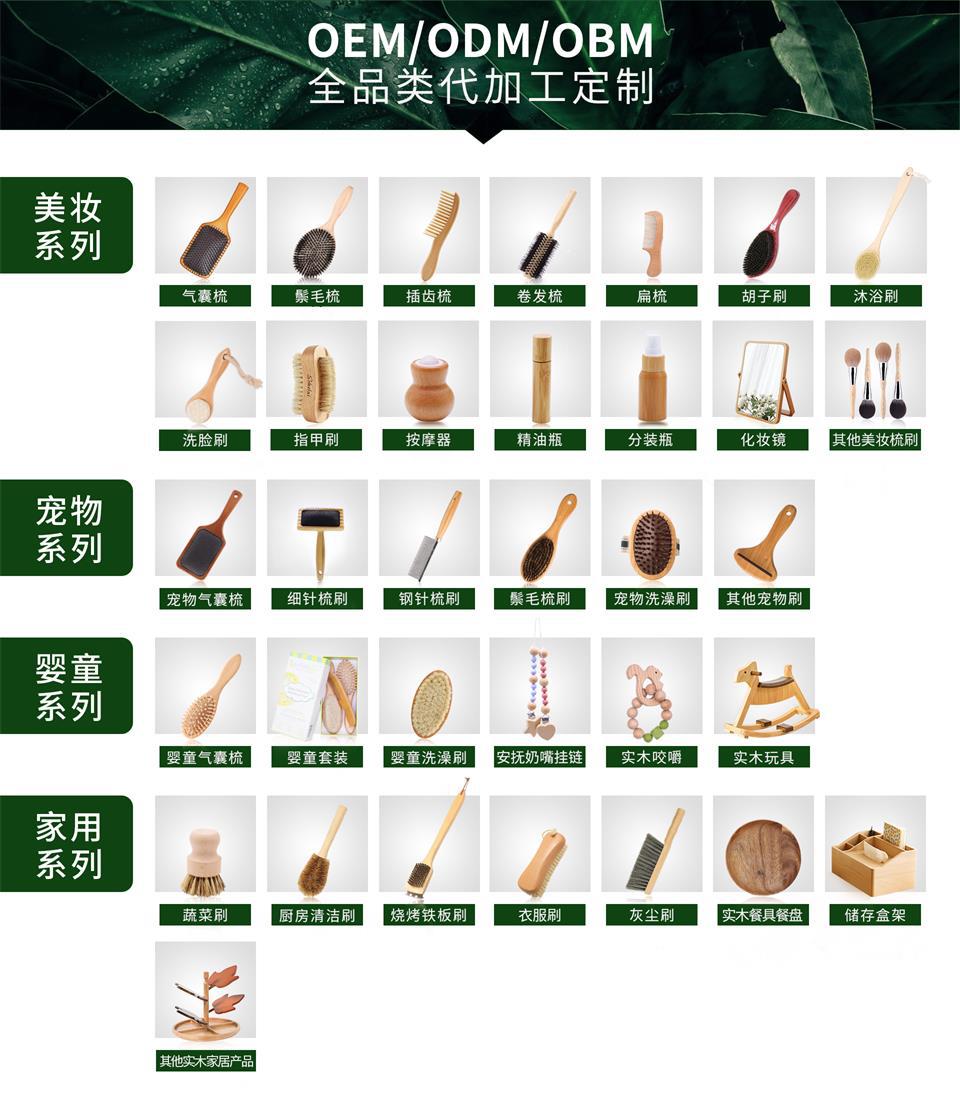 OEM/ODM/OBM
全品类代加工定制

美妆系列

气囊梳 鬃毛梳 插齿梳 卷发梳 扁梳 胡子刷 沐浴刷

洗脸刷 指甲刷 按摩器 精油瓶 分装瓶 化妆镜 其他美妆梳刷

宠物系列

宠物气囊梳 细针梳刷 钢针梳刷 鬃毛梳刷 宠物洗澡刷 其他宠物刷

婴童系列

婴童气囊梳 婴童套装 婴童洗澡刷 安抚奶嘴挂链 实木咬嚼 实木玩具

家用系列

蔬菜刷 厨房清洁刷 烧烤铁板刷 衣服刷 灰尘刷 实木餐具餐盘 储存盒架

其他实木家居产品