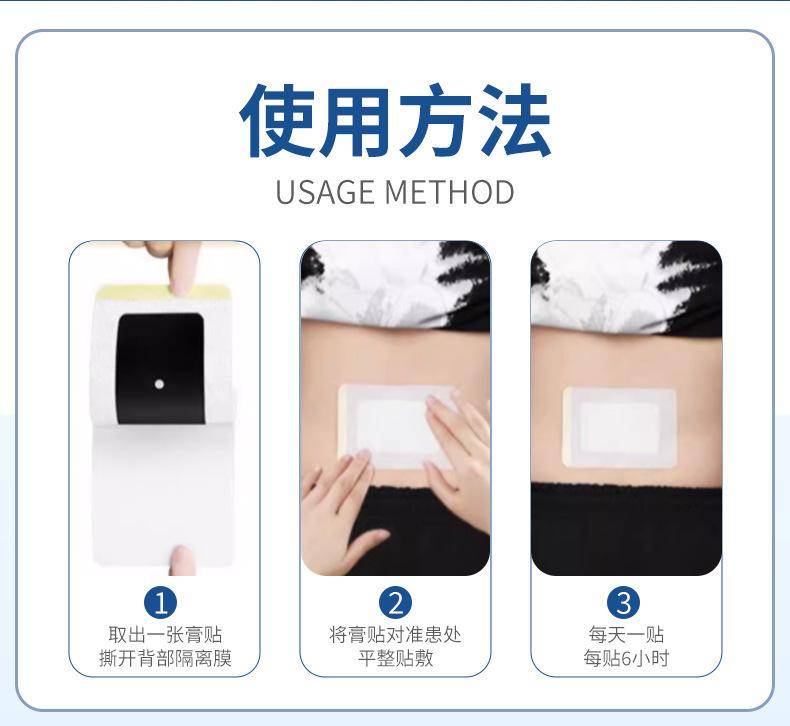 使用方法

USAGE METHOD

1
取出一张膏贴
撕开背部隔离膜

2
将膏贴对准患处
平整贴敷

3
每天一贴
每贴6小时