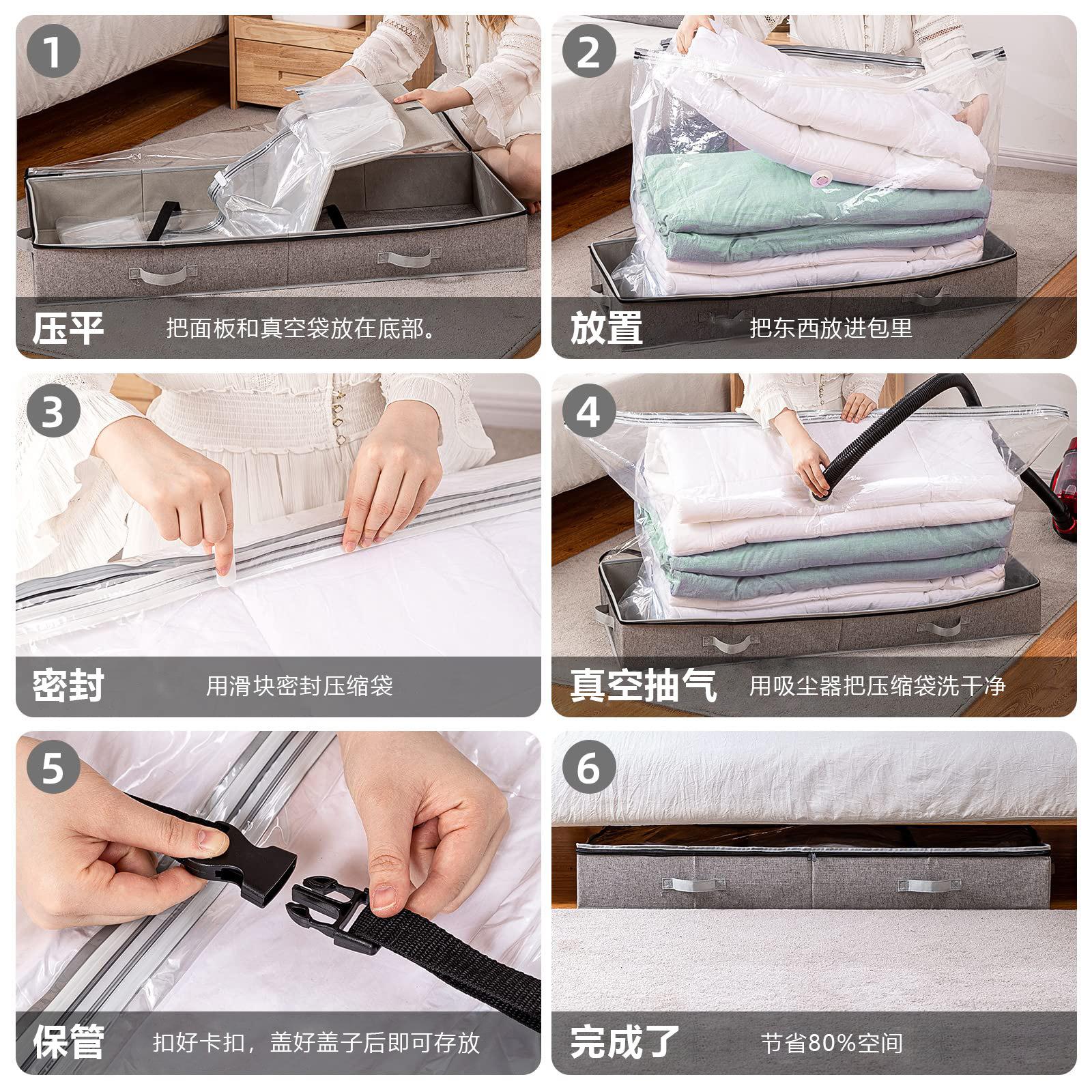 1

压平 把面板和真空袋放在底部。

2

放置 把东西放进包里

3

密封 用滑块密封压缩袋

4

真空抽气 用吸尘器把压缩袋洗干净

5

保管 扣好卡扣，盖好盖子后即可存放

6

完成了 节省80%空间