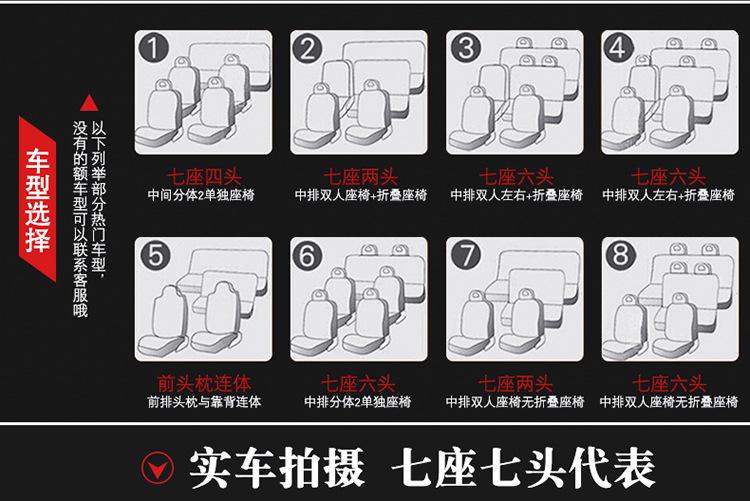 车型选择

以下列举部分热门车型，没有的额车型可以联系客服哦

1
七座四头
中间分体2单独座椅

2
七座两头
中排双人座椅+折叠座椅

3
七座六头
中排双人左右+折叠座椅

4
七座六头
中排双人左右+折叠座椅

5
前头枕连体
前排头枕与靠背连体

6
七座六头
中排分体2单独座椅

7
七座两头
中排双人座椅无折叠座椅

8
七座六头
中排双人座椅无折叠座椅

实车拍摄 七座七头代表