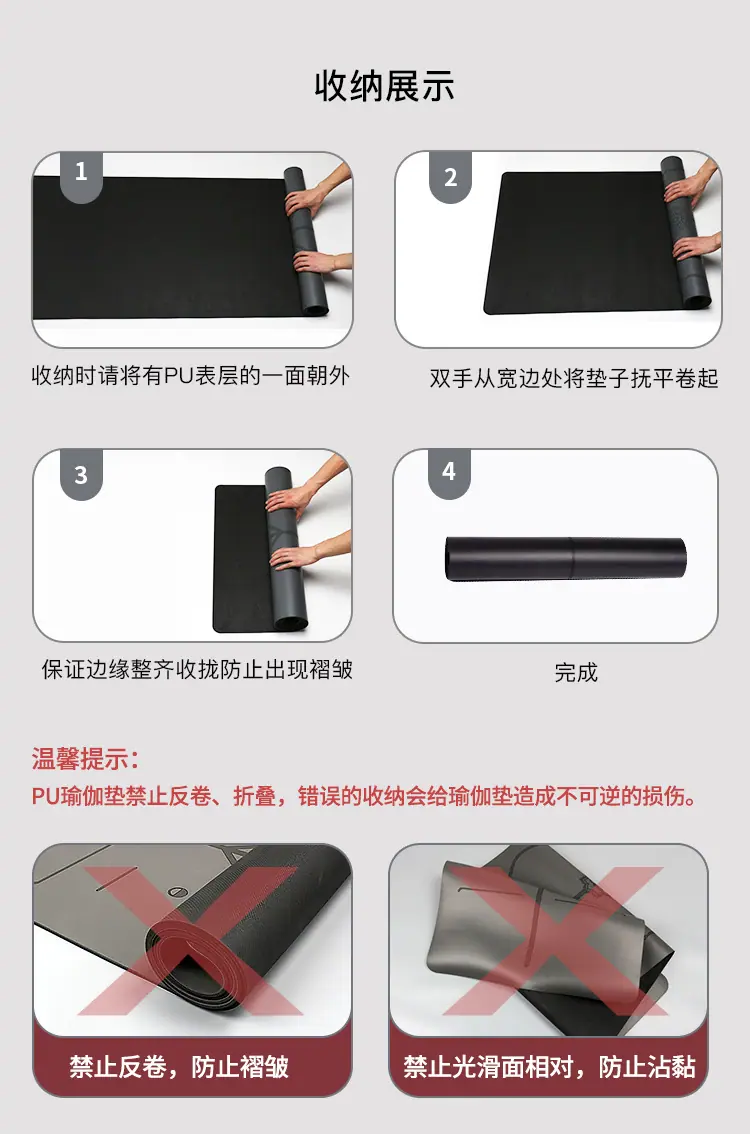 收纳展示

1

收纳时请将有PU表层的一面朝外

2

双手从宽边处将垫子抚平卷起

3

保证边缘整齐收拢防止出现褶皱

4

完成

温馨提示：
PU瑜伽垫禁止反卷、折叠，错误的收纳会给瑜伽垫造成不可逆的损伤。

禁止反卷，防止褶皱

禁止光滑面相对，防止沾黏