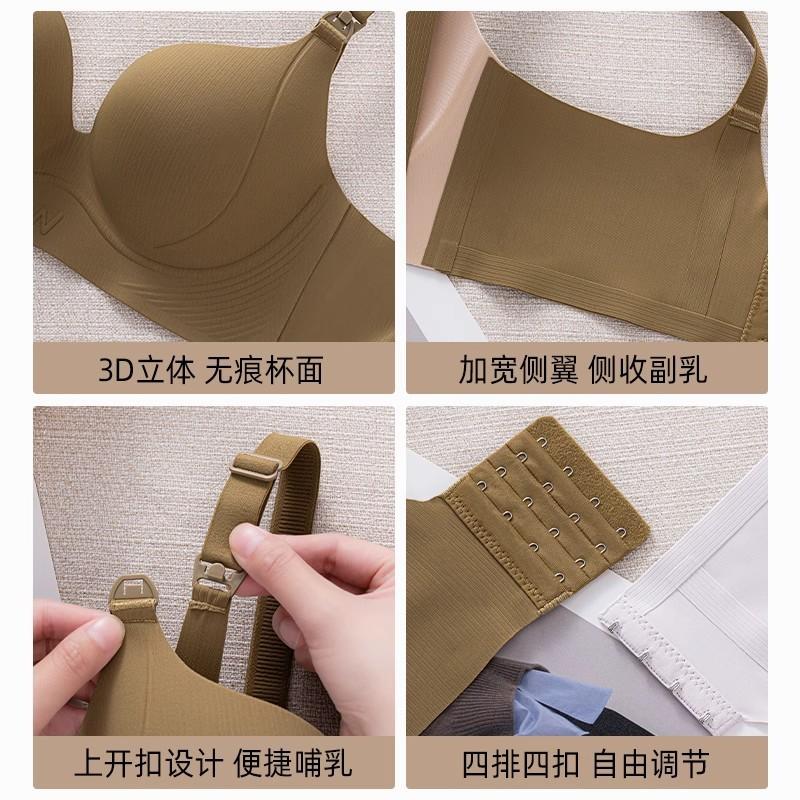 3D立体 无痕杯面

加宽侧翼 侧收副乳

上开扣设计 便捷哺乳

四排四扣 自由调节