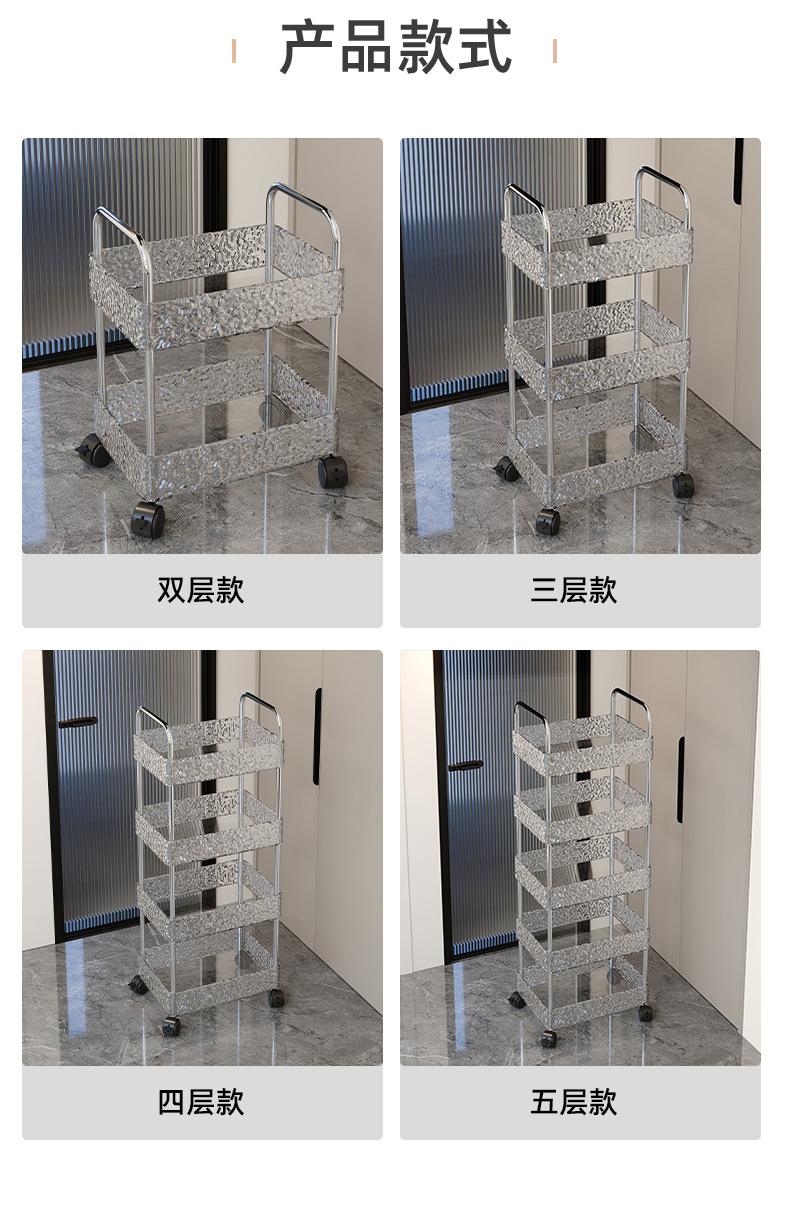 产品款式

双层款

三层款

四层款

五层款