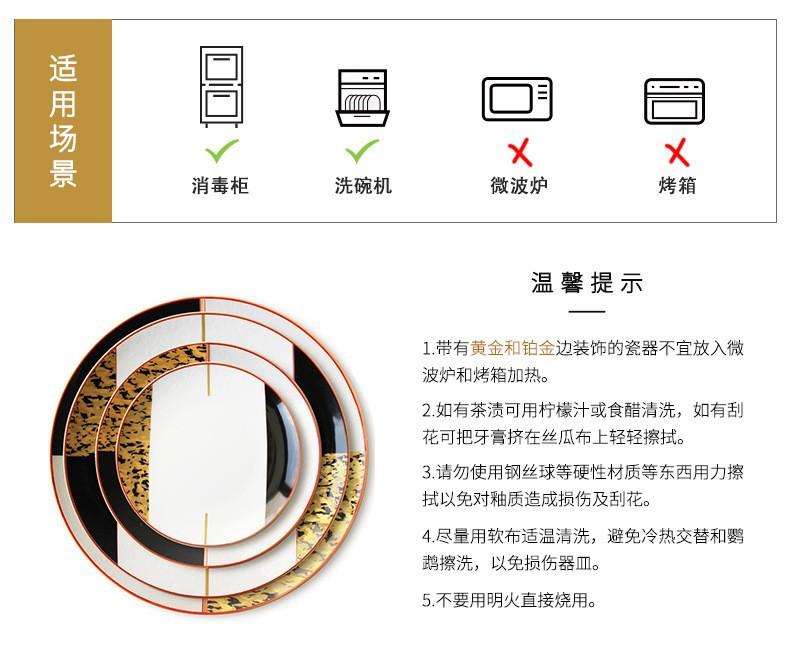 适用场景

消毒柜

洗碗机

微波炉

烤箱

温馨提示

1.带有黄金和铂金边装饰的瓷器不宜放入微波炉和烤箱加热。

2.如有茶渍可用柠檬汁或食醋清洗，如有刮花可把牙膏挤在丝瓜布上轻轻擦拭。

3.请勿使用钢丝球等硬性材质等东西用力擦拭以免对釉质造成损伤及刮花。

4.尽量用软布适温清洗，避免冷热交替和鹦鹉擦洗，以免损伤器皿。

5.不要用明火直接烧用。