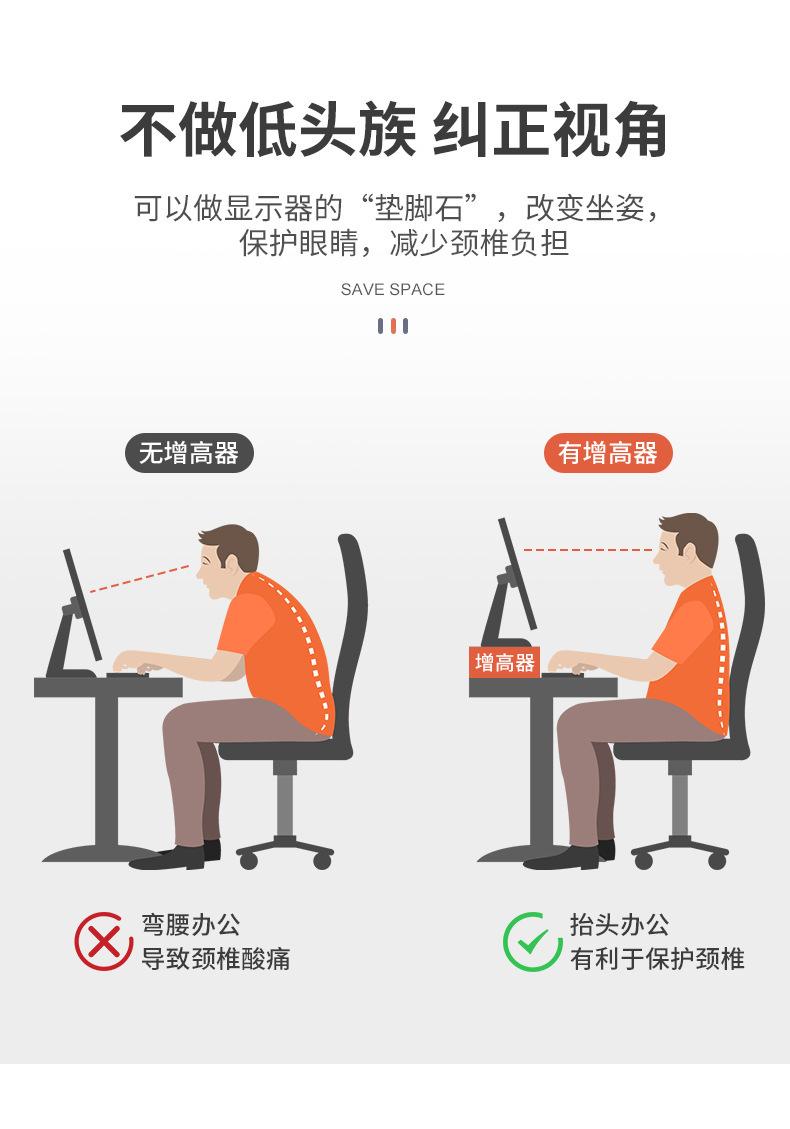 不做低头族 纠正视角

可以做显示器的“垫脚石”，改变坐姿，保护眼睛，减少颈椎负担

SAVE SPACE

无增高器

有增高器

增高器

弯腰办公
导致颈椎酸痛

抬头办公
有利于保护颈椎