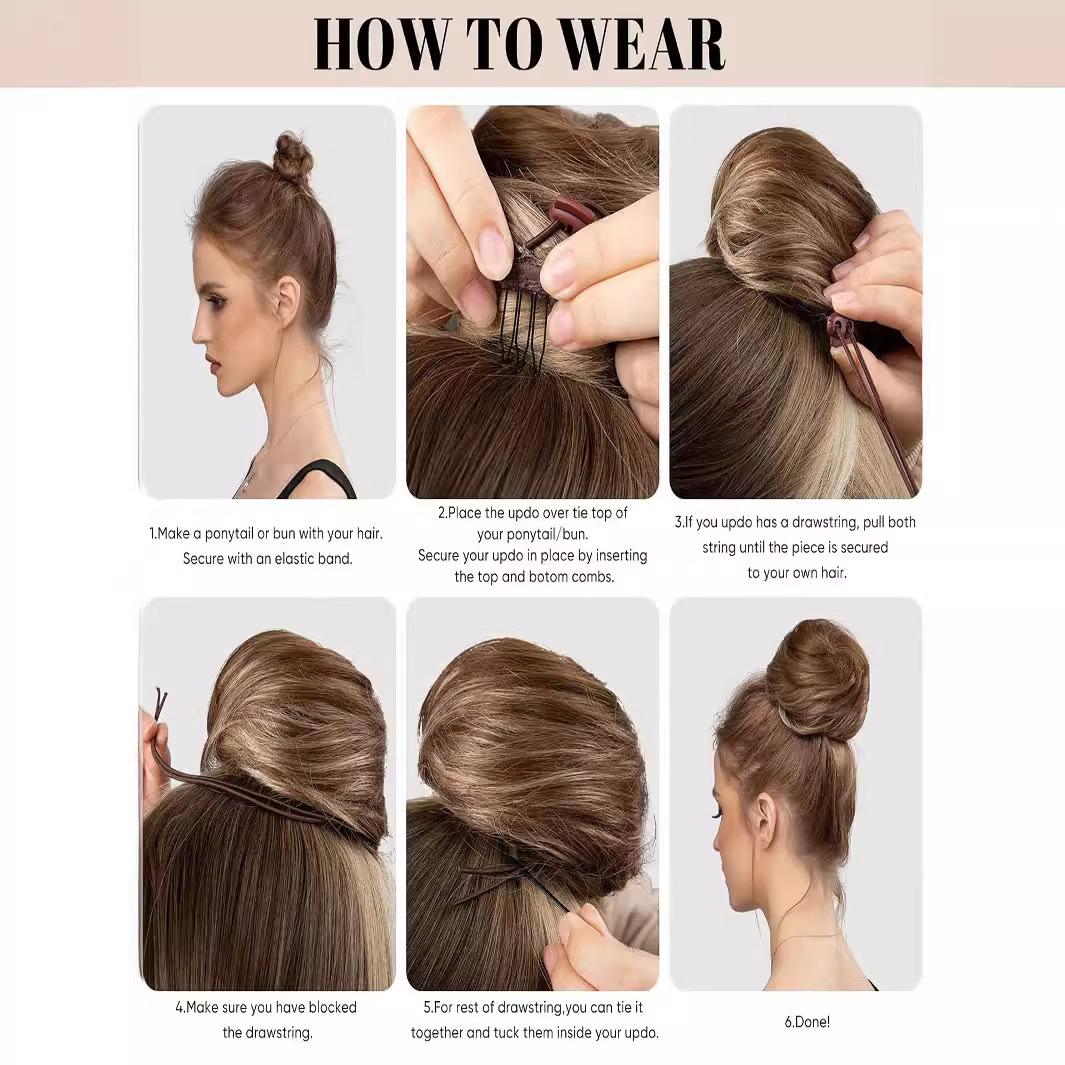 HOW TO WEAR

1.Make a ponytail or bun with your hair. Secure with an elastic band.

2.Place the updo over tie top of your ponytail/bun. Secure your updo in place by inserting the top and botom combs.

3.If you updo has a drawstring, pull both string until the piece is secured to your own hair.

4.Make sure you have blocked the drawstring.

5.For rest of drawstring,you can tie it together and tuck them inside your updo.

6.Done!