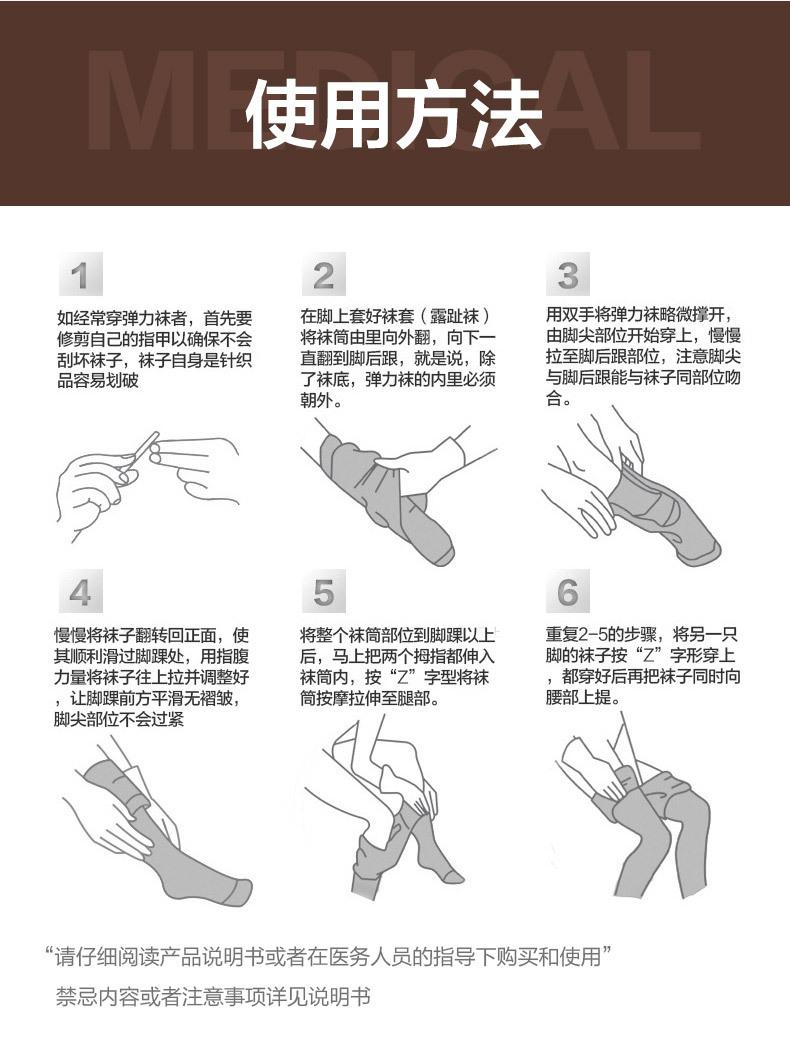 MEDICAL

使用方法

1

如经常穿弹力袜者，首先要修剪自己的指甲以确保不会刮坏袜子，袜子自身是针织品容易划破

2

在脚上套好袜套（露趾袜）将袜筒由里向外翻，向下一直翻到脚后跟，就是说，除了袜底，弹力袜的内里必须朝外。

3

用双手将弹力袜略微撑开，由脚尖部位开始穿上，慢慢拉至脚后跟部位，注意脚尖与脚后跟能与袜子同部位吻合。

4

慢慢将袜子翻转回正面，使其顺利滑过脚踝处，用指腹力量将袜子往上拉并调整好，让脚踝前方平滑无褶皱，脚尖部位不会过紧

5

将整个袜筒部位到脚踝以上后，马上把两个拇指都伸入袜筒内，按“Z”字型将袜筒按摩拉伸至腿部。

6

重复2-5的步骤，将另一只脚的袜子按“Z”字形穿上，都穿好后再把袜子同时向腰部上提。

“请仔细阅读产品说明书或者在医务人员的指导下购买和使用”

禁忌内容或者注意事项详见说明书