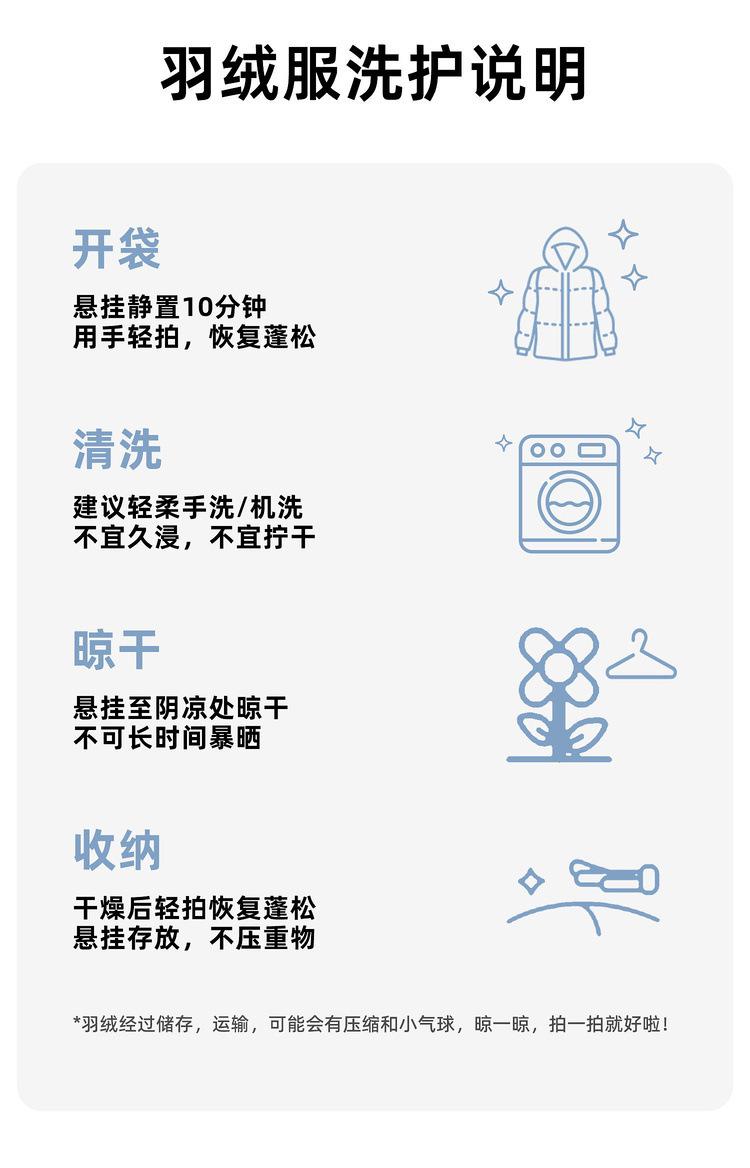 羽绒服洗护说明

开袋

悬挂静置10分钟
用手轻拍，恢复蓬松

清洗

建议轻柔手洗/机洗
不宜久浸，不宜拧干

晾干

悬挂至阴凉处晾干
不可长时间暴晒

收纳

干燥后轻拍恢复蓬松
悬挂存放，不压重物

*羽绒经过储存，运输，可能会有压缩和小气球，晾一晾，拍一拍就好啦！