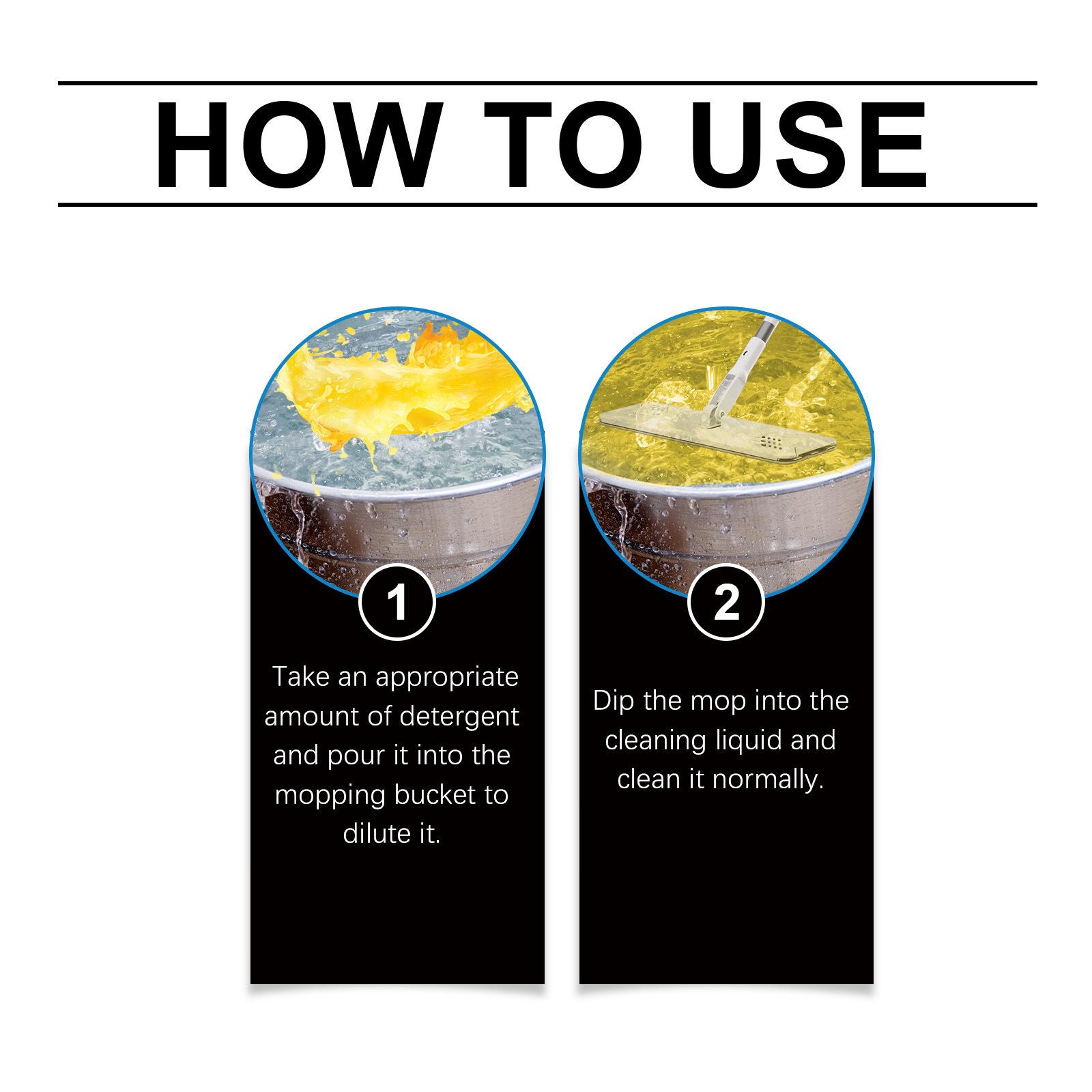 HOW TO USE

1

Take an appropriate amount of detergent and pour it into the mopping bucket to dilute it.

2

Dip the mop into the cleaning liquid and clean it normally.