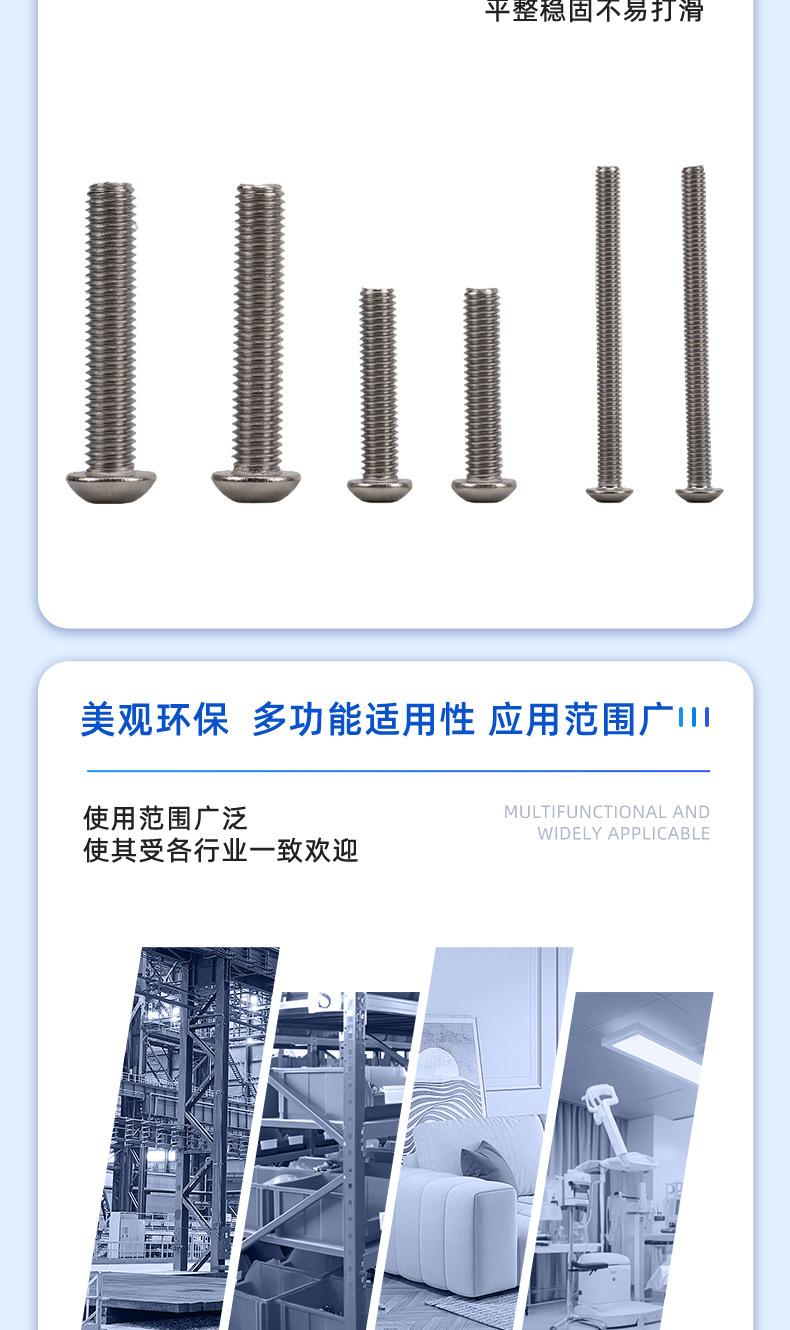 平整稳固不易打滑

美观环保 多功能适用性 应用范围广

使用范围广泛
使其受各行业一致欢迎

MULTIFUNCTIONAL AND
WIDELY APPLICABLE