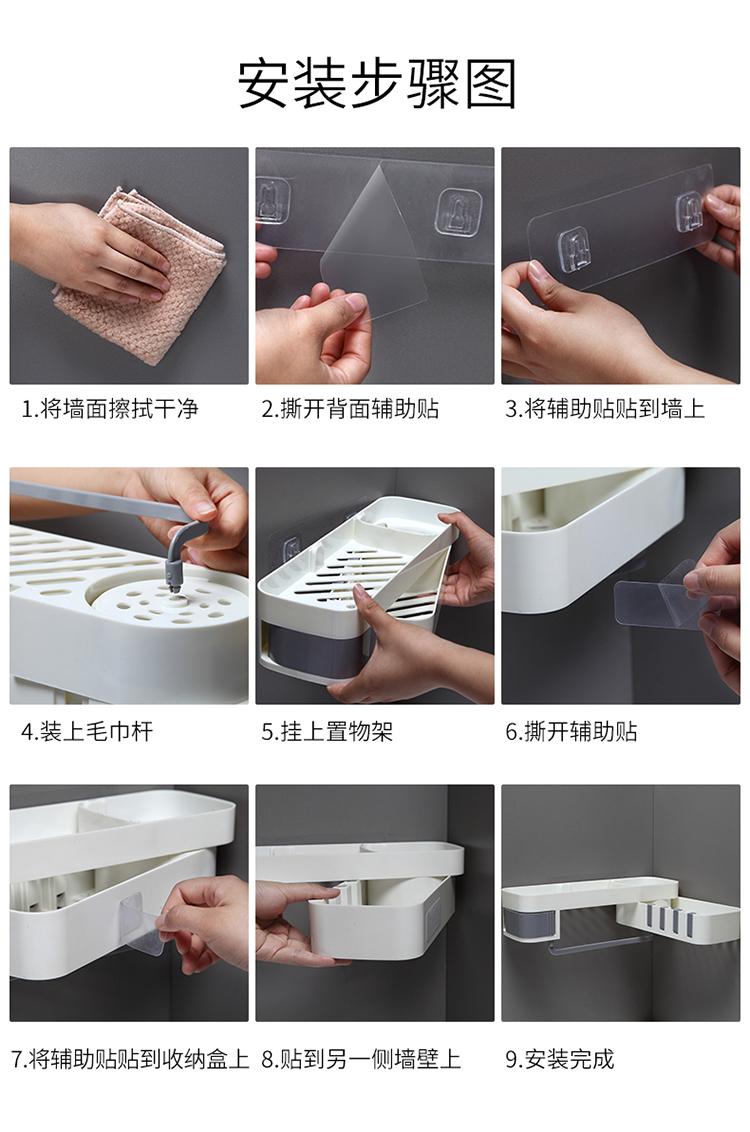 安装步骤图

1.将墙面擦拭干净

2.撕开背面辅助贴

3.将辅助贴贴到墙上

4.装上毛巾杆

5.挂上置物架

6.撕开辅助贴

7.将辅助贴贴到收纳盒上

8.贴到另一侧墙壁上

9.安装完成