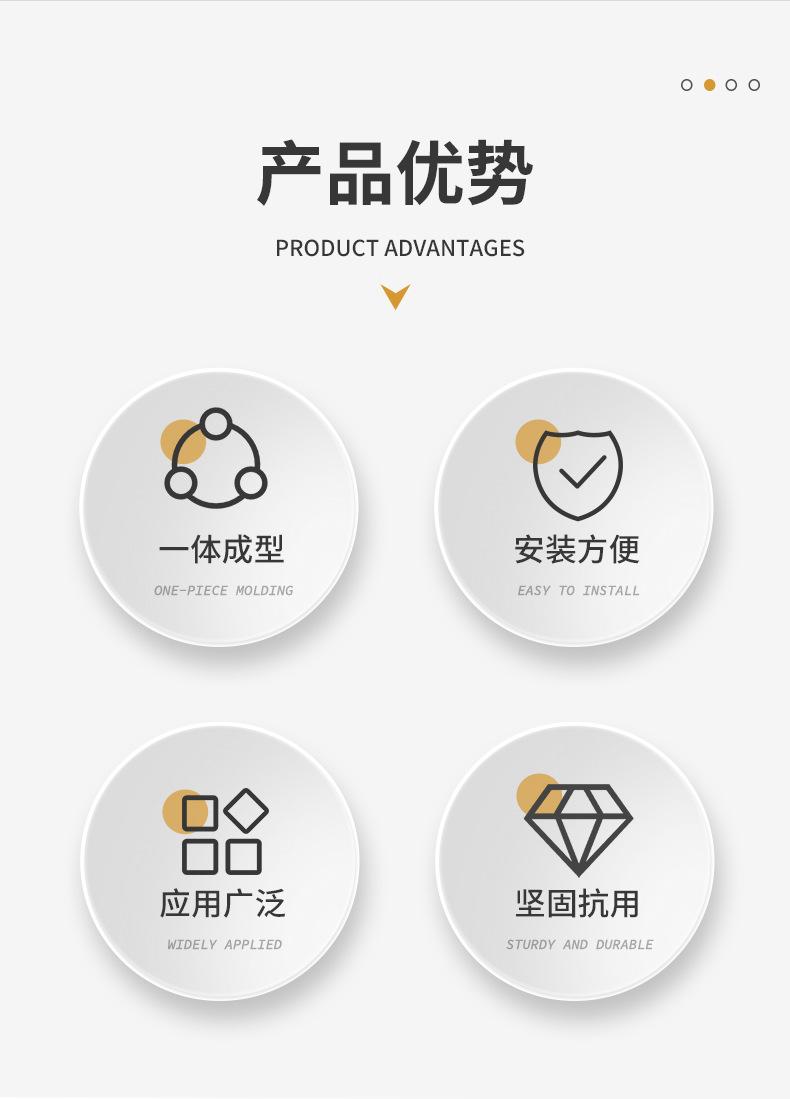 产品优势

PRODUCT ADVANTAGES

一体成型

ONE-PIECE MOLDING

安装方便

EASY TO INSTALL

应用广泛

WIDELY APPLIED

坚固抗用

STURDY AND DURABLE