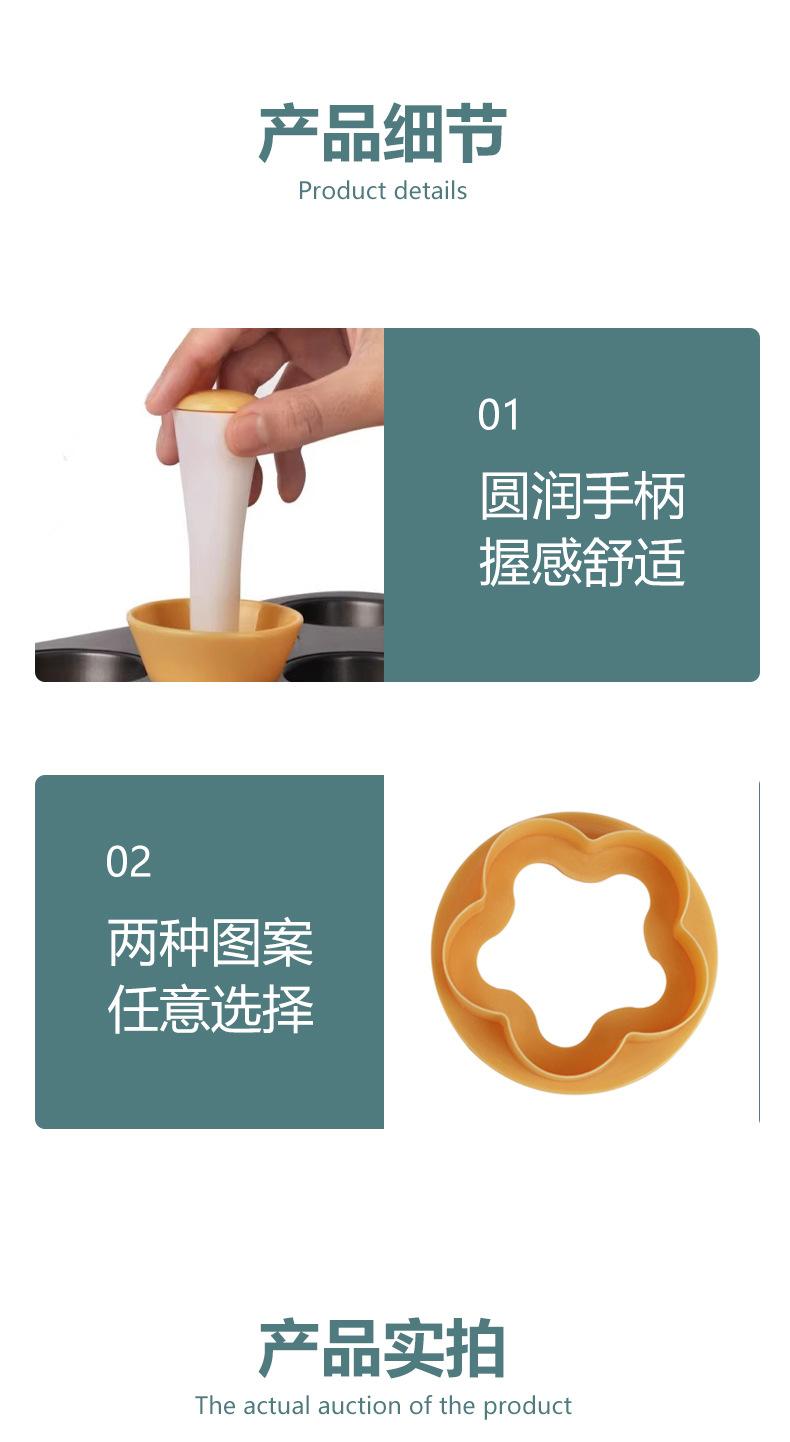 产品细节
Product details

01
圆润手柄
握感舒适

02
两种图案
任意选择

产品实拍
The actual auction of the product