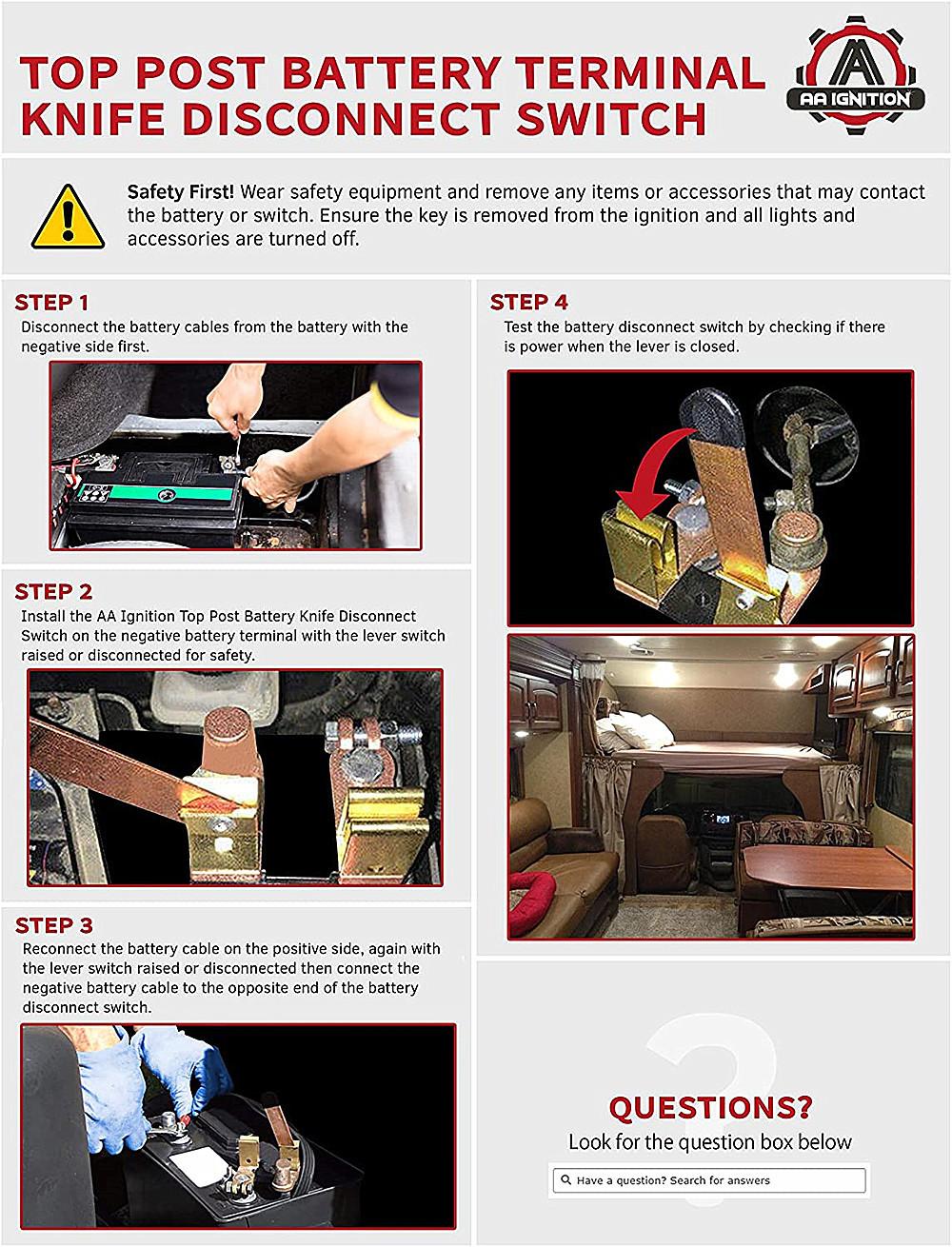 TOP POST BATTERY TERMINAL KNIFE DISCONNECT SWITCH

AA IGNITION

Safety First! Wear safety equipment and remove any items or accessories that may contact the battery or switch. Ensure the key is removed from the ignition and all lights and accessories are turned off.

STEP 1
Disconnect the battery cables from the battery with the negative side first.

STEP 2
Install the AA Ignition Top Post Battery Knife Disconnect Switch on the negative battery terminal with the lever switch raised or disconnected for safety.

STEP 3
Reconnect the battery cable on the positive side, again with the lever switch raised or disconnected then connect the negative battery cable to the opposite end of the battery disconnect switch.

STEP 4
Test the battery disconnect switch by checking if there is power when the lever is closed.

QUESTIONS?
Look for the question box below

Have a question? Search for answers