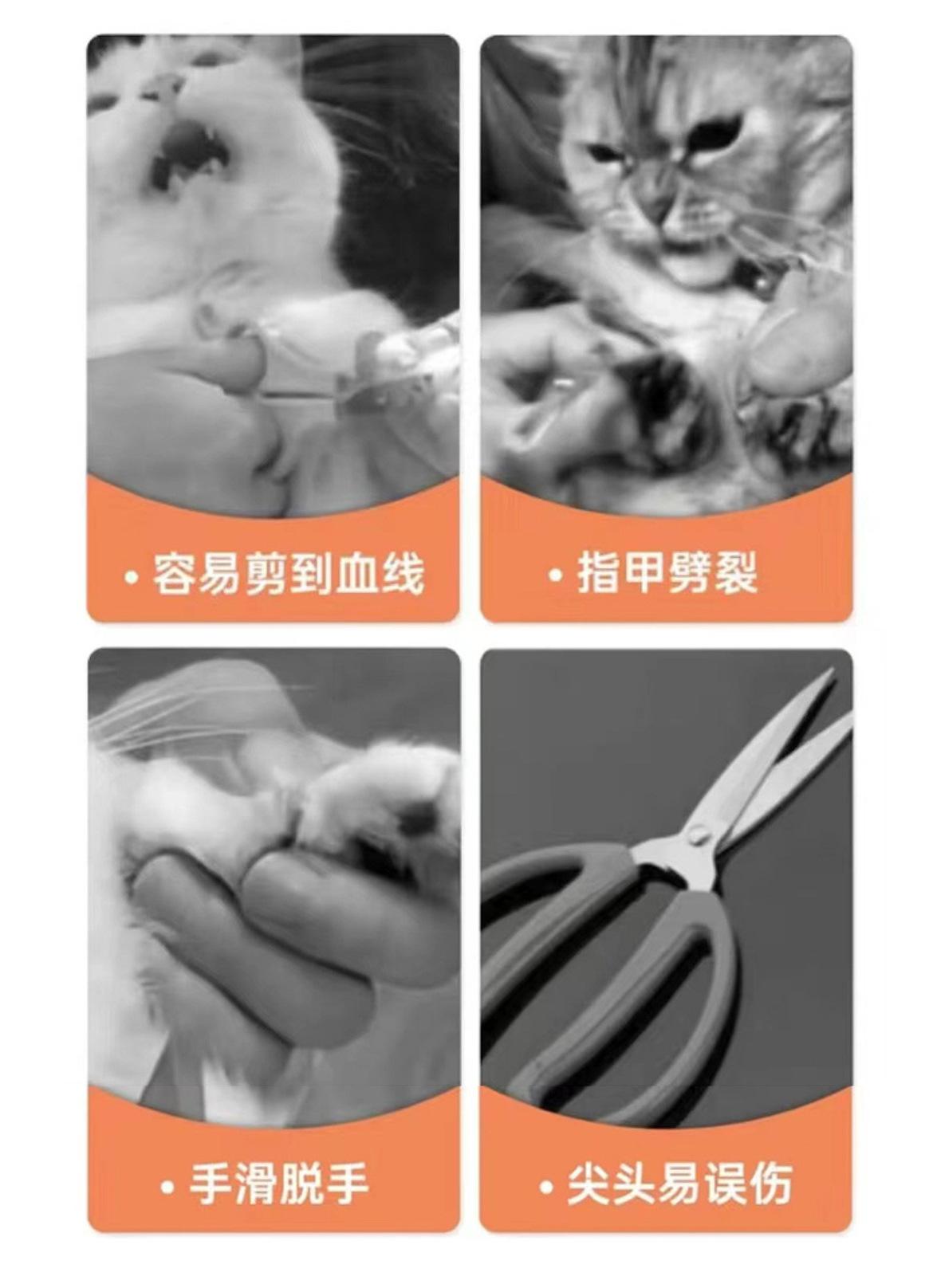 • 容易剪到血线

• 指甲劈裂

• 手滑脱手

• 尖头易误伤