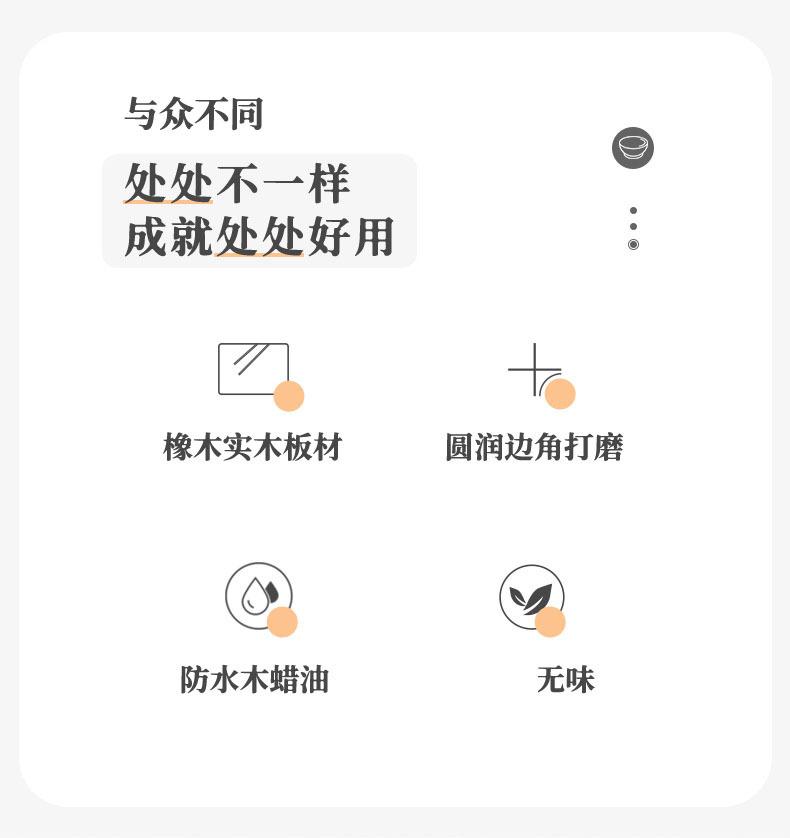 与众不同

处处不一样
成就处处好用

橡木实木板材

圆润边角打磨

防水木蜡油

无味