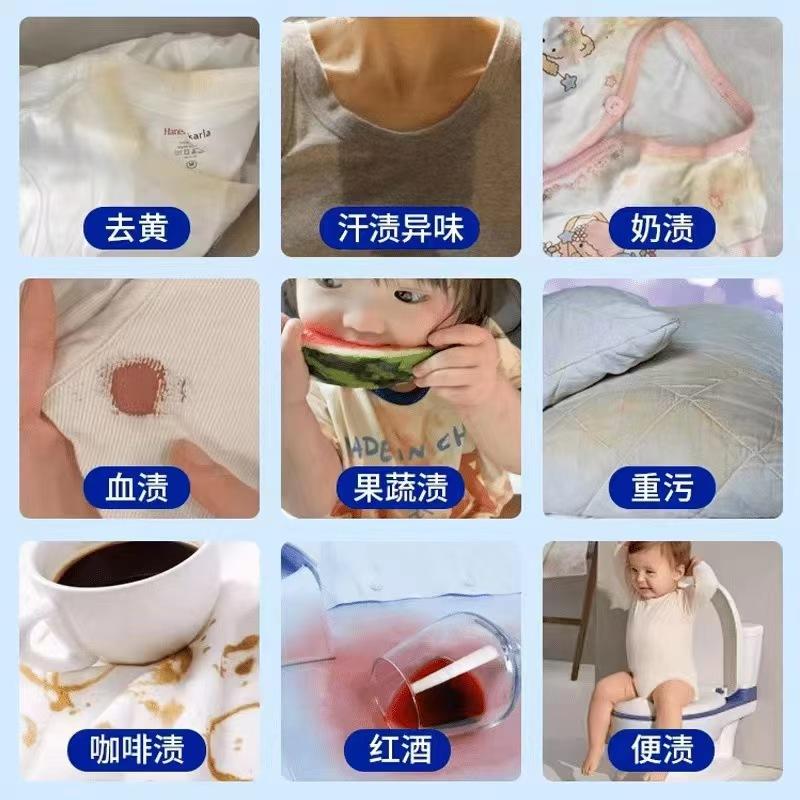 Hanes karla
去黄

汗渍异味

奶渍

血渍

ADE IN CH
果蔬渍

重污

咖啡渍

红酒

便渍