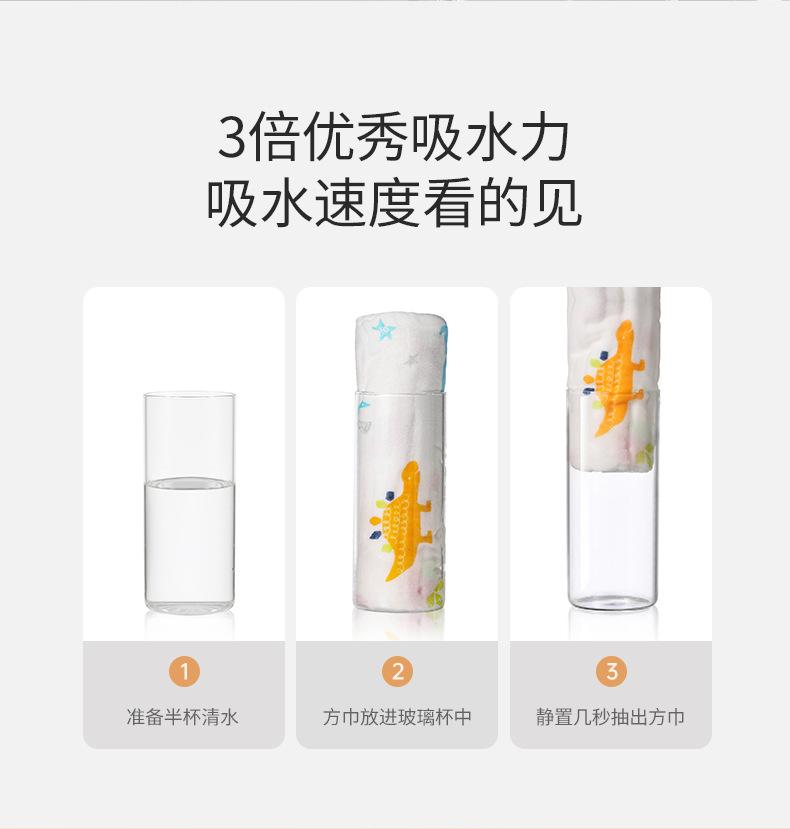 3倍优秀吸水力
吸水速度看的见

1
准备半杯清水

2
方巾放进玻璃杯中

3
静置几秒抽出方巾