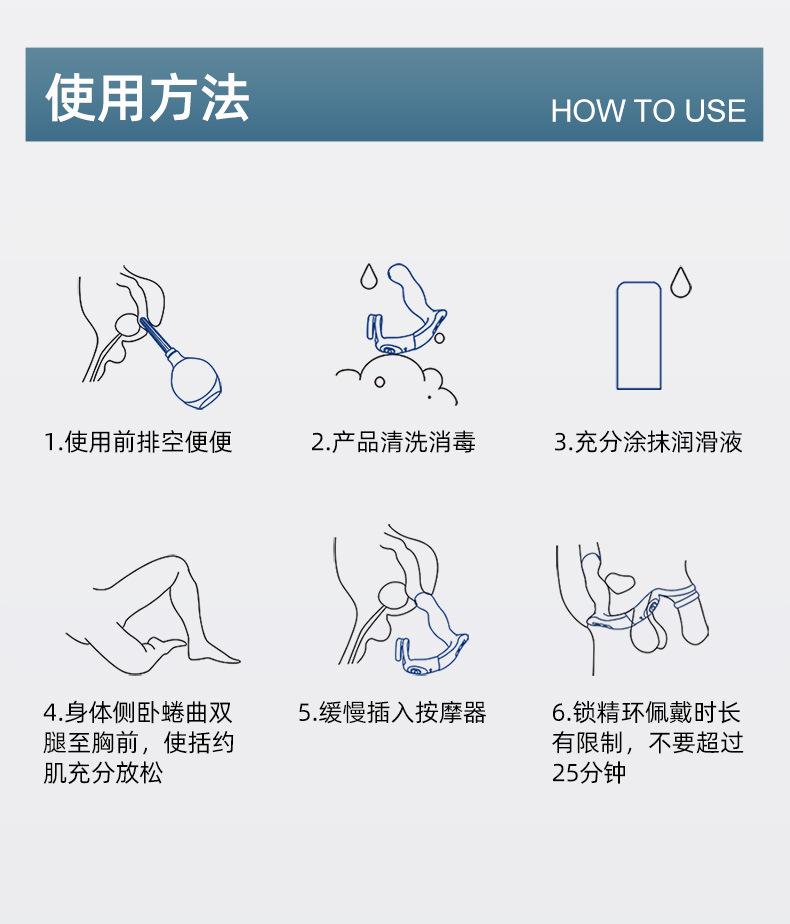 使用方法

HOW TO USE

1.使用前排空便便

2.产品清洗消毒

3.充分涂抹润滑液

4.身体侧卧蜷曲双腿至胸前，使括约肌充分放松

5.缓慢插入按摩器

6.锁精环佩戴时长有限制，不要超过25分钟