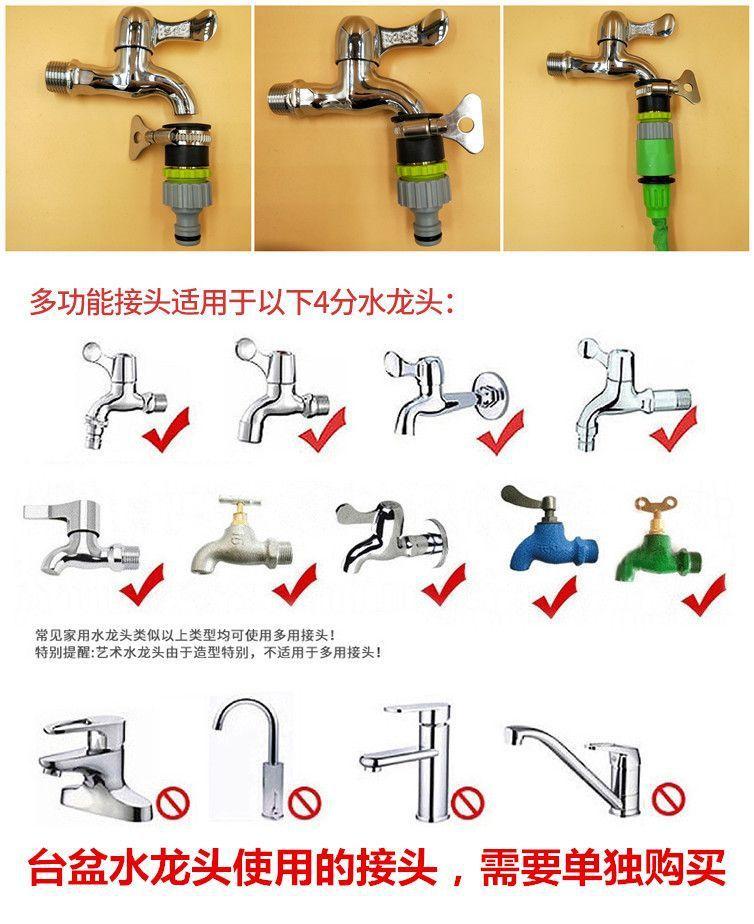 多功能接头适用于以下4分水龙头：

常见家用水龙头类似以上类型均可使用多用接头！
特别提醒：艺术水龙头由于造型特别，不适用于多用接头！

台盆水龙头使用的接头，需要单独购买