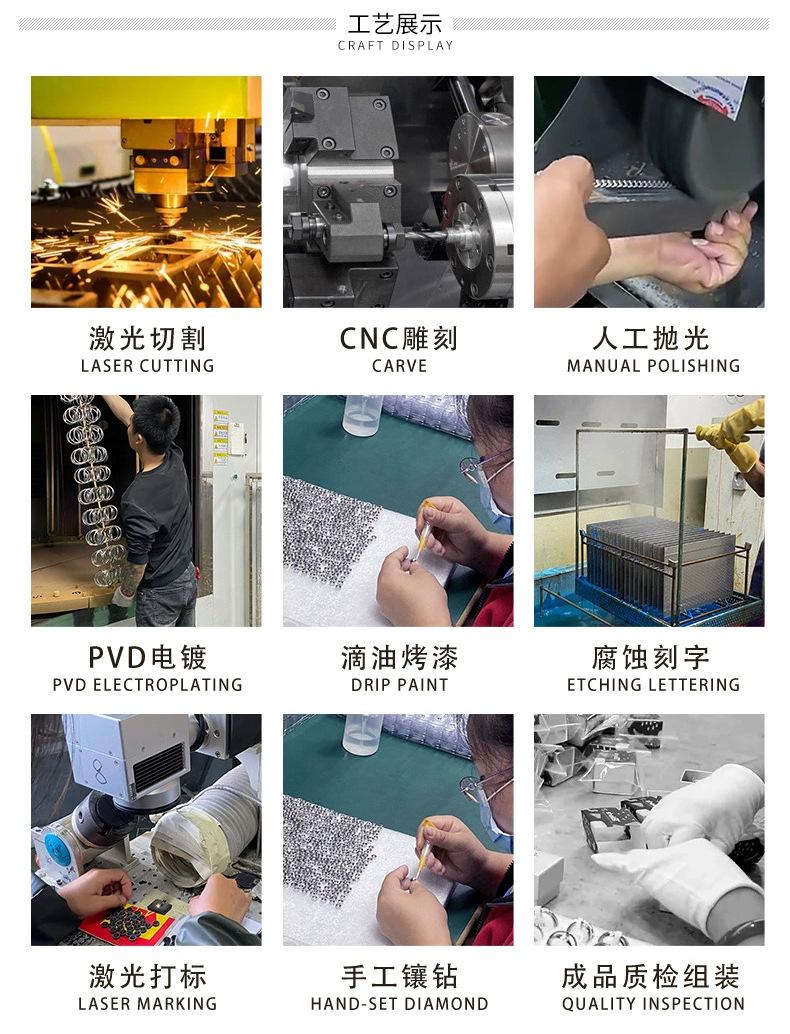 工艺展示
CRAFT DISPLAY

激光切割
LASER CUTTING

CNC雕刻
CARVE

人工抛光
MANUAL POLISHING

PVD电镀
PVD ELECTROPLATING

滴油烤漆
DRIP PAINT

腐蚀刻字
ETCHING LETTERING

激光打标
LASER MARKING

手工镶钻
HAND-SET DIAMOND

成品质检组装
QUALITY INSPECTION