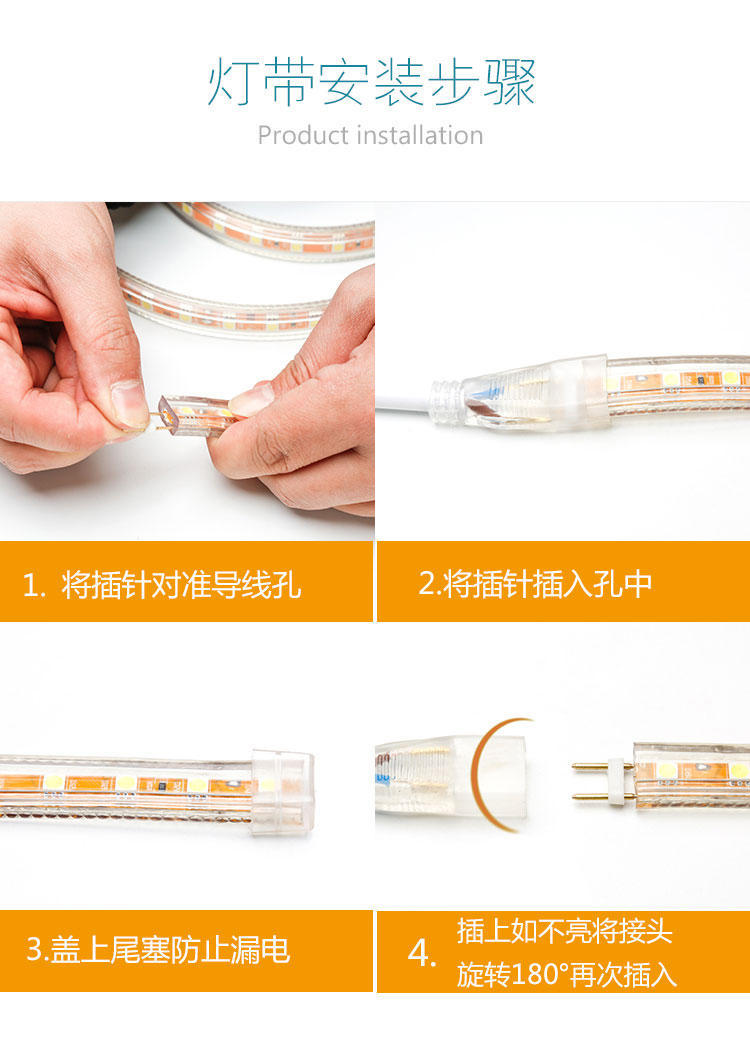 灯带安装步骤

Product installation

1. 将插针对准导线孔

2.将插针插入孔中

3.盖上尾塞防止漏电

4. 插上如不亮将接头旋转180°再次插入