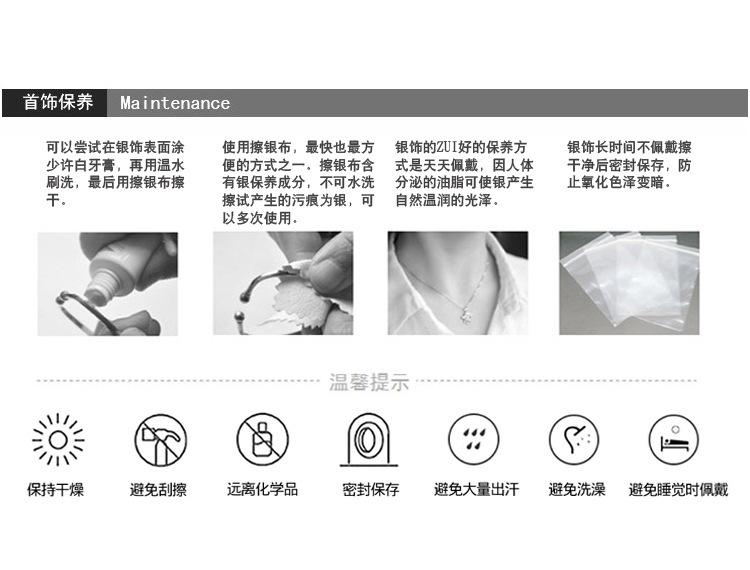 首饰保养 Maintenance

可以尝试在银饰表面涂少许白牙膏，再用温水刷洗，最后用擦银布擦干。

使用擦银布，最快也最方便的方式之一。擦银布含有银保养成分，不可水洗擦试产生的污痕为银，可以多次使用。

银饰的ZUI好的保养方式是天天佩戴，因人体分泌的油脂可使银产生自然温润的光泽。

银饰长时间不佩戴擦干净后密封保存，防止氧化色泽变暗。

温馨提示

保持干燥 避免刮擦 远离化学品 密封保存 避免大量出汗 避免洗澡 避免睡觉时佩戴