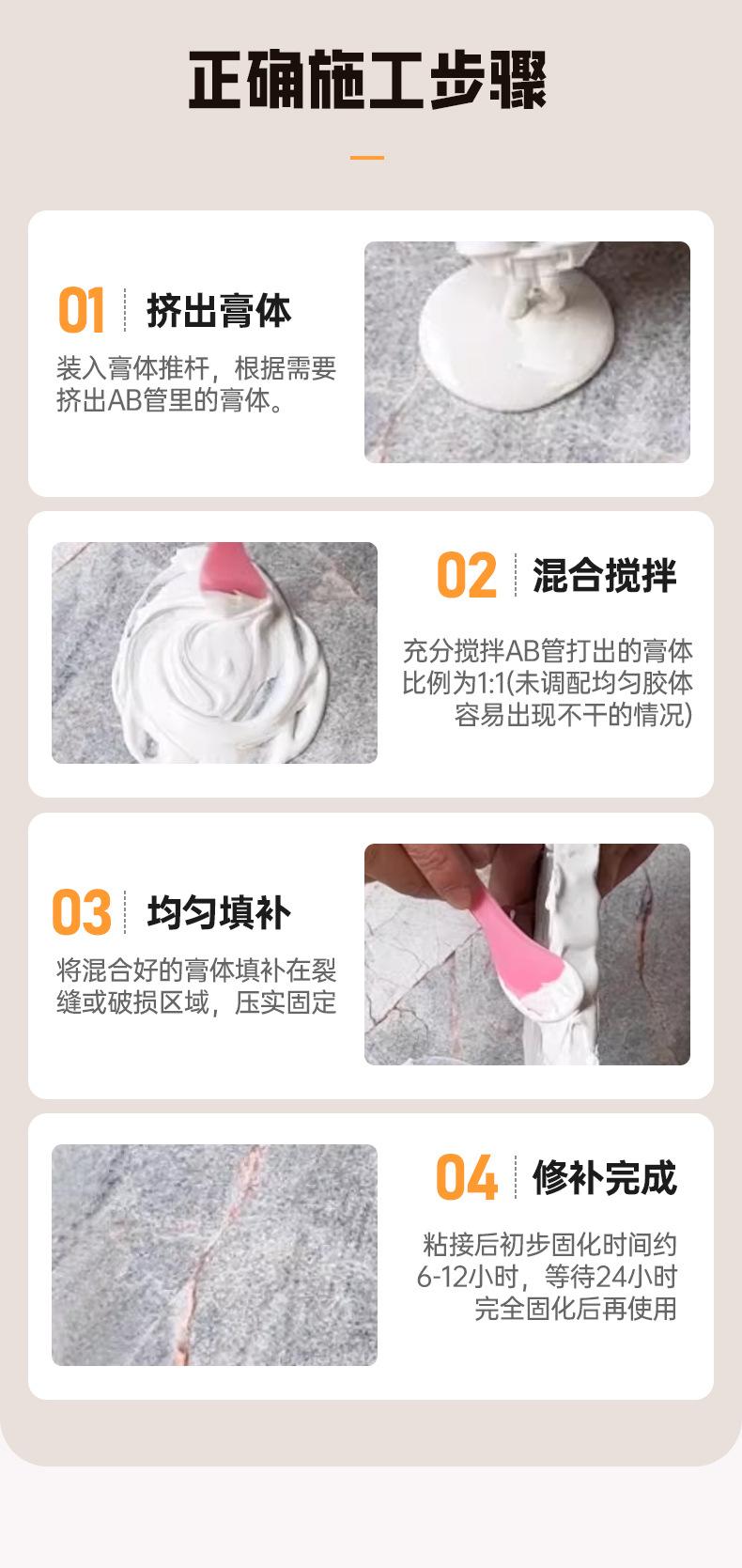 正确施工步骤

01 挤出膏体

装入膏体推杆，根据需要挤出AB管里的膏体。

02 混合搅拌

充分搅拌AB管打出的膏体比例为1:1(未调配均匀胶体容易出现不干的情况)

03 均匀填补

将混合好的膏体填补在裂缝或破损区域，压实固定

04 修补完成

粘接后初步固化时间约6-12小时，等待24小时完全固化后再使用