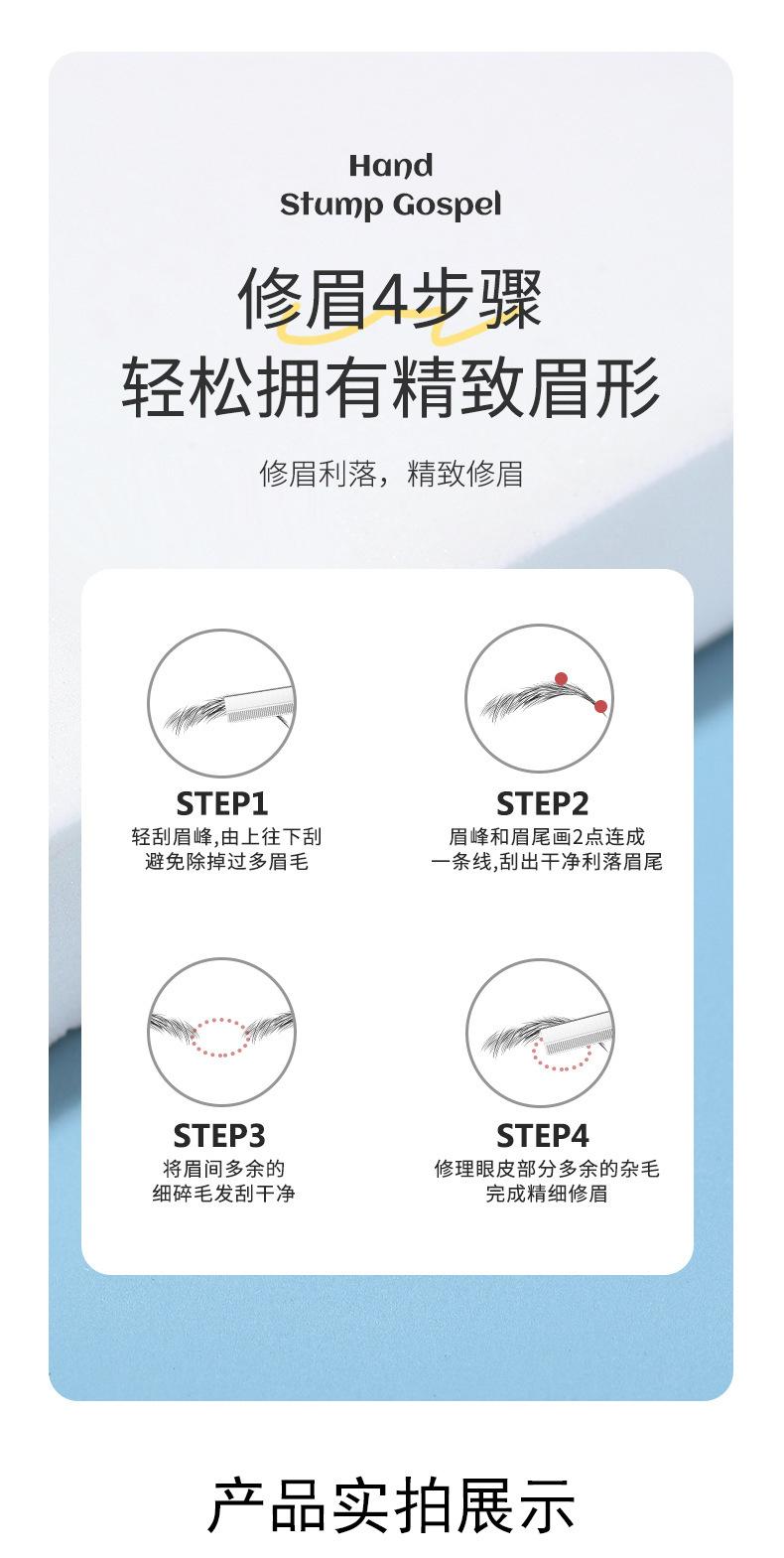 Hand
Stump Gospel

修眉4步骤
轻松拥有精致眉形

修眉利落，精致修眉

STEP1
轻刮眉峰,由上往下刮
避免除掉过多眉毛

STEP2
眉峰和眉尾画2点连成
一条线,刮出干净利落眉尾

STEP3
将眉间多余的
细碎毛发刮干净

STEP4
修理眼皮部分多余的杂毛
完成精细修眉

产品实拍展示