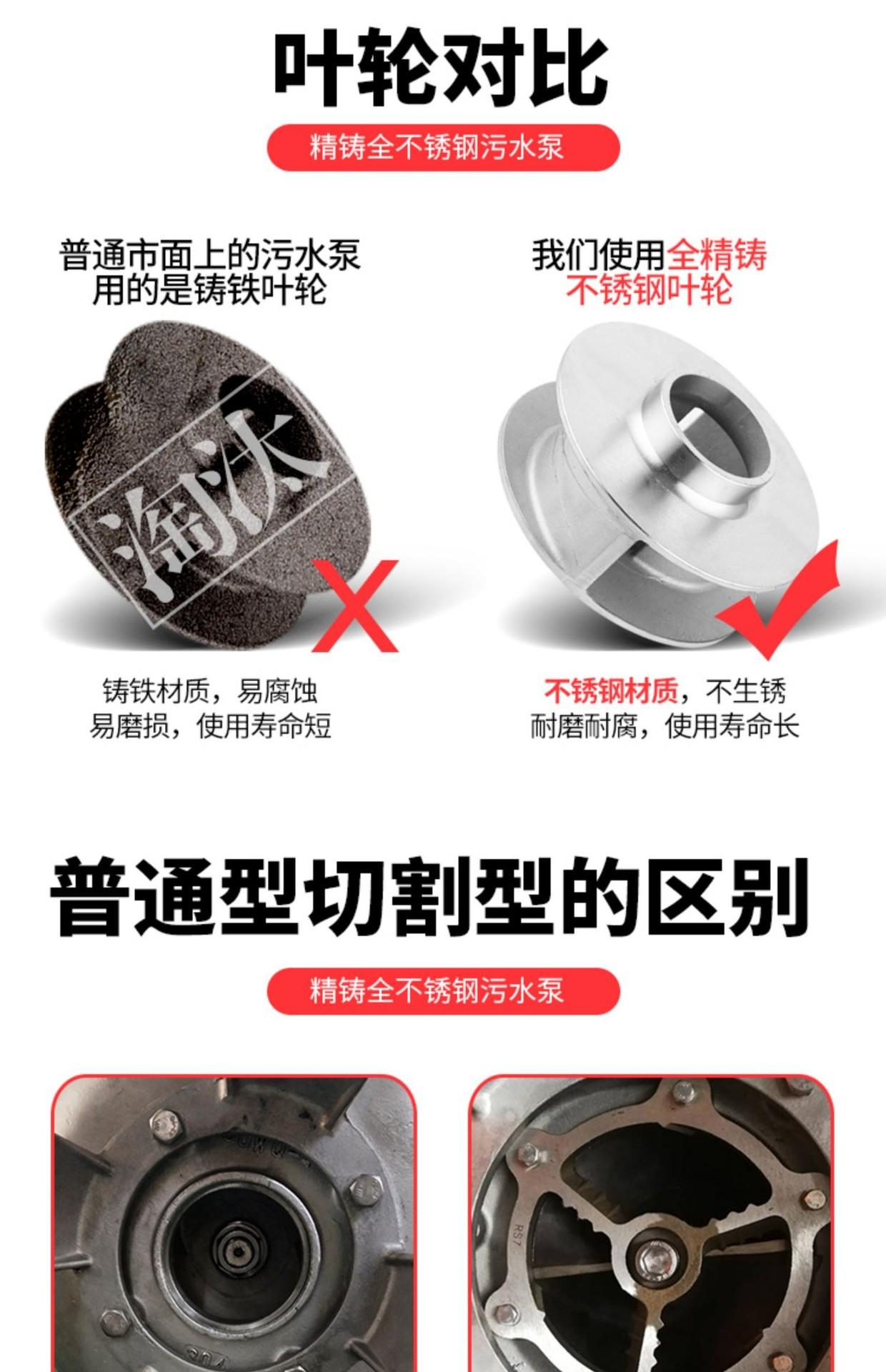 叶轮对比

精铸全不锈钢污水泵

普通市面上的污水泵用的是铸铁叶轮

淘汰

铸铁材质，易腐蚀
易磨损，使用寿命短

我们使用全精铸不锈钢叶轮

不锈钢材质，不生锈
耐磨耐腐，使用寿命长

普通型切割型的区别

精铸全不锈钢污水泵

RS7