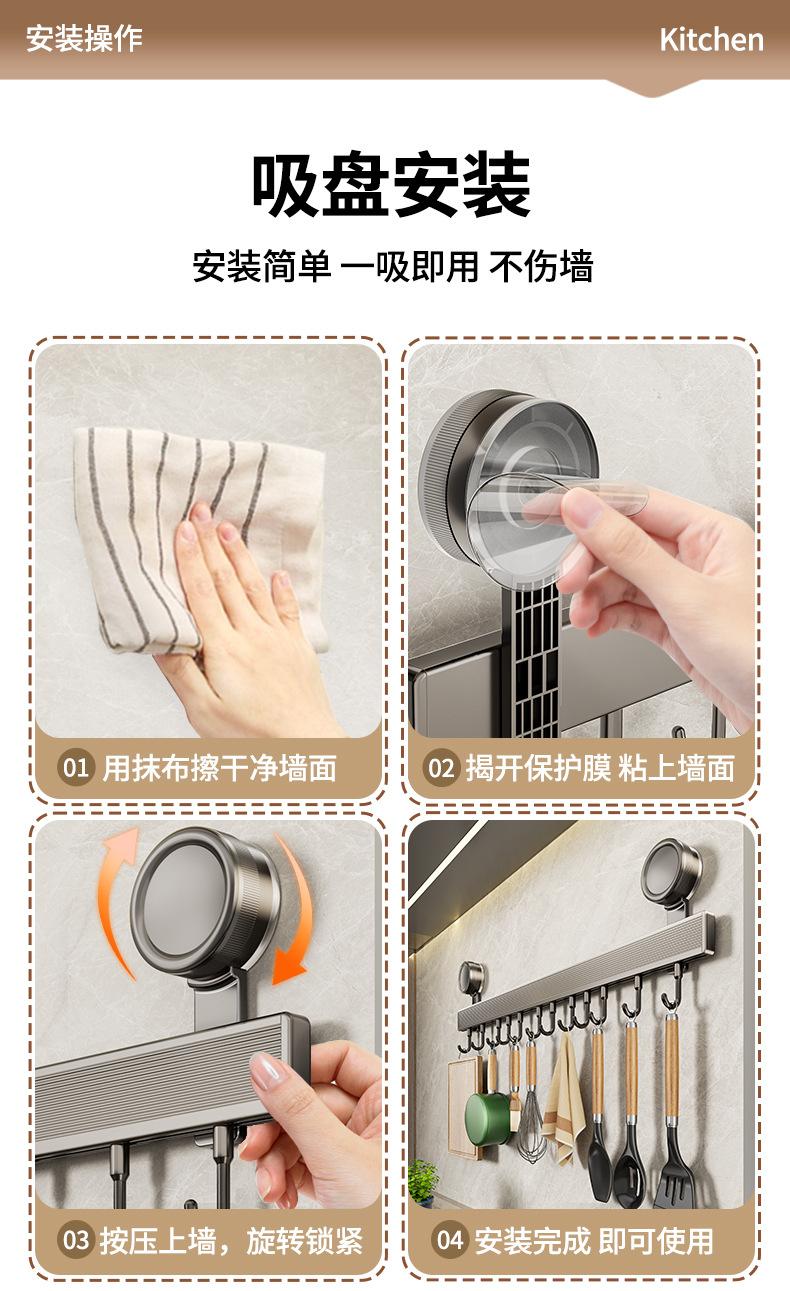 安装操作

Kitchen

吸盘安装

安装简单 一吸即用 不伤墙

01 用抹布擦干净墙面

02 揭开保护膜 粘上墙面

03 按压上墙，旋转锁紧

04 安装完成 即可使用