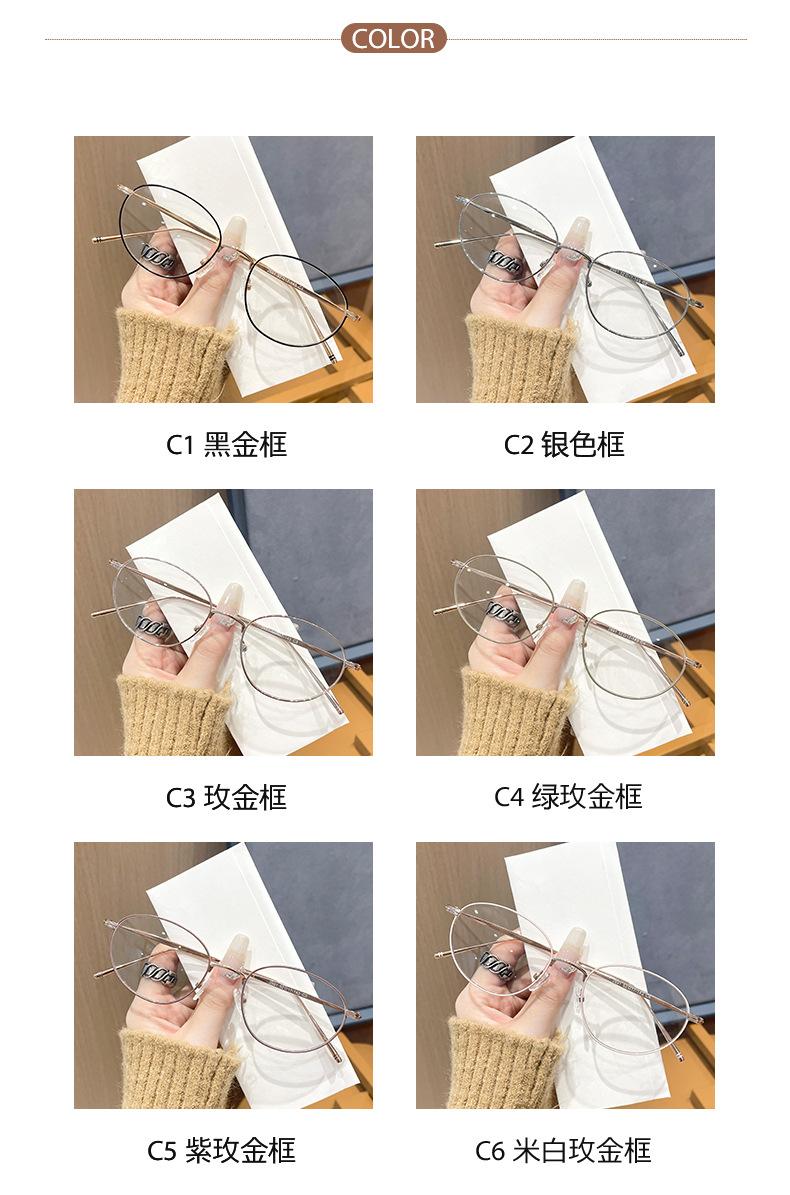 COLOR

C1 黑金框

C2 银色框

C3 玫金框

C4 绿玫金框

C5 紫玫金框

C6 米白玫金框