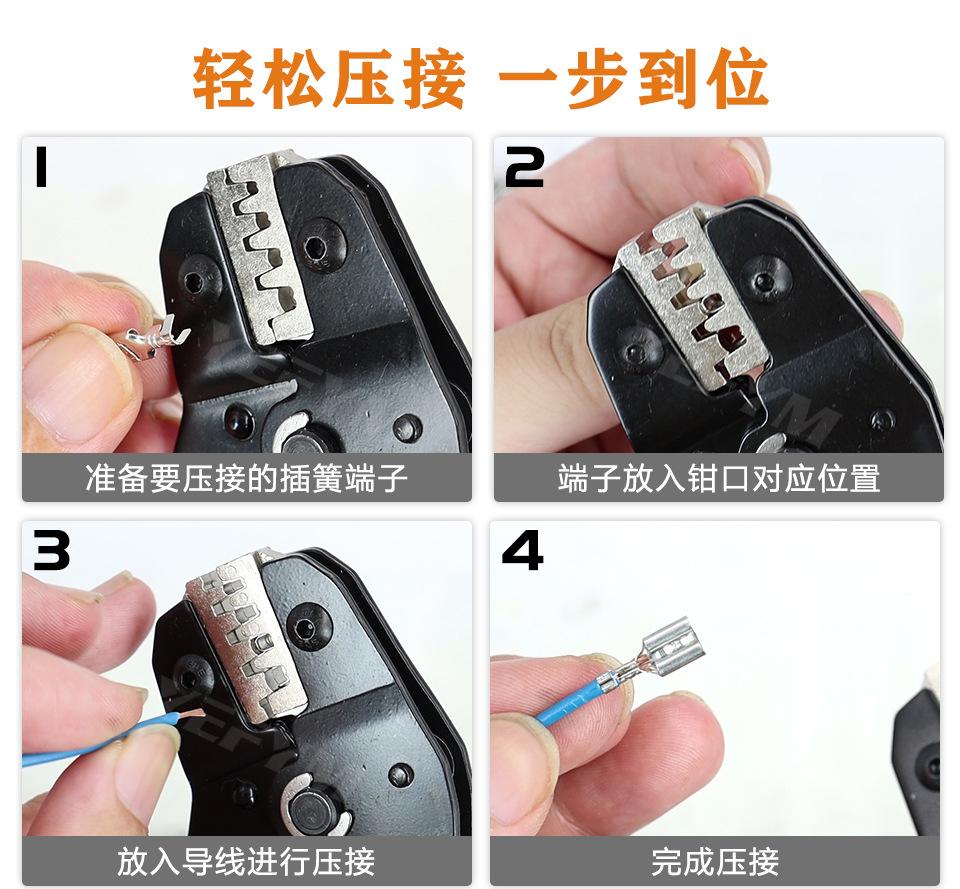 轻松压接 一步到位

1
准备要压接的插簧端子

2
端子放入钳口对应位置

3
放入导线进行压接

4
完成压接