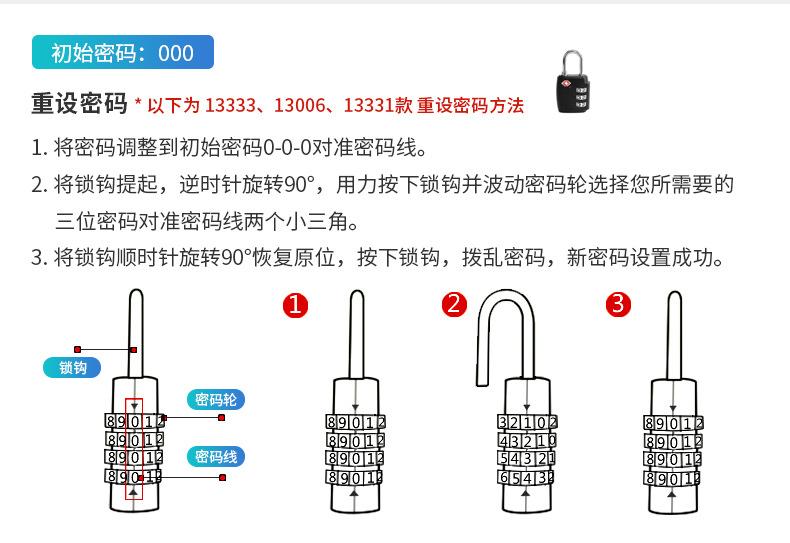 初始密码：000

重设密码 * 以下为 13333、13006、13331款 重设密码方法

1. 将密码调整到初始密码0-0-0对准密码线。

2. 将锁钩提起，逆时针旋转90°，用力按下锁钩并波动密码轮选择您所需要的三位密码对准密码线两个小三角。

3. 将锁钩顺时针旋转90°恢复原位，按下锁钩，拨乱密码，新密码设置成功。

锁钩

密码轮

密码线

8 9 0 1 2
8 9 0 1 2
8 9 0 1 2
8 9 0 1 2

1

8 9 0 1 2
8 9 0 1 2
8 9 0 1 2
8 9 0 1 2

2

3 2 1 0 2
4 3 2 1 0
5 4 3 2 1
6 5 4 3 2

3

8 9 0 1 2
8 9 0 1 2
8 9 0 1 2
8 9 0 1 2