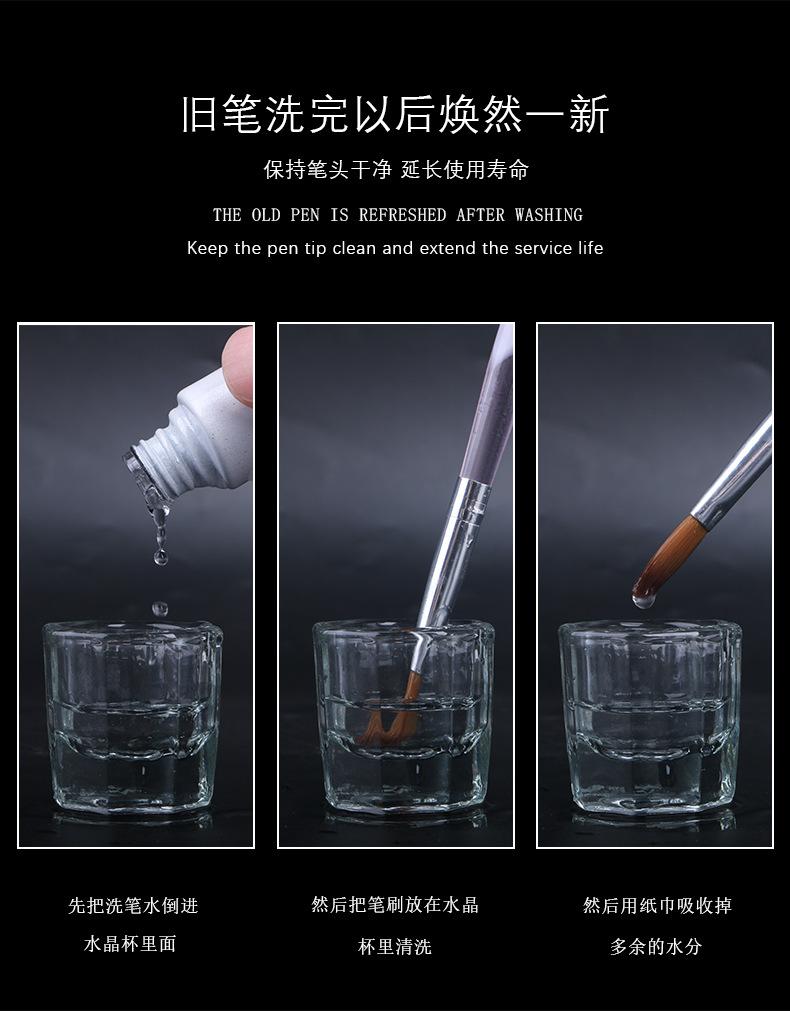 旧笔洗完以后焕然一新

保持笔头干净 延长使用寿命

THE OLD PEN IS REFRESHED AFTER WASHING

Keep the pen tip clean and extend the service life

先把洗笔水倒进水晶杯里面

然后把笔刷放在水晶杯里清洗

然后用纸巾吸收掉多余的水分