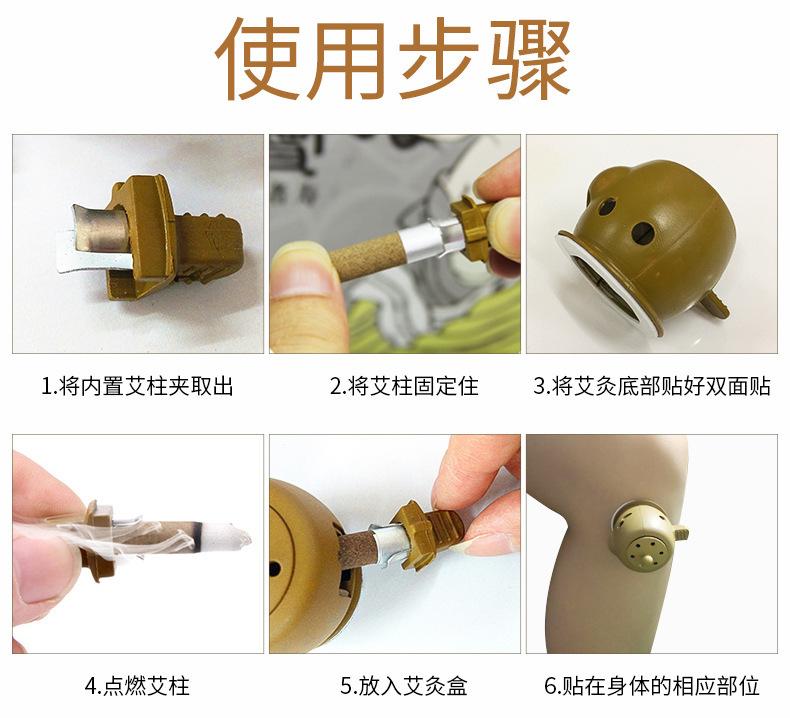 使用步骤

1.将内置艾柱夹取出

2.将艾柱固定住

3.将艾灸底部贴好双面贴

4.点燃艾柱

5.放入艾灸盒

6.贴在身体的相应部位