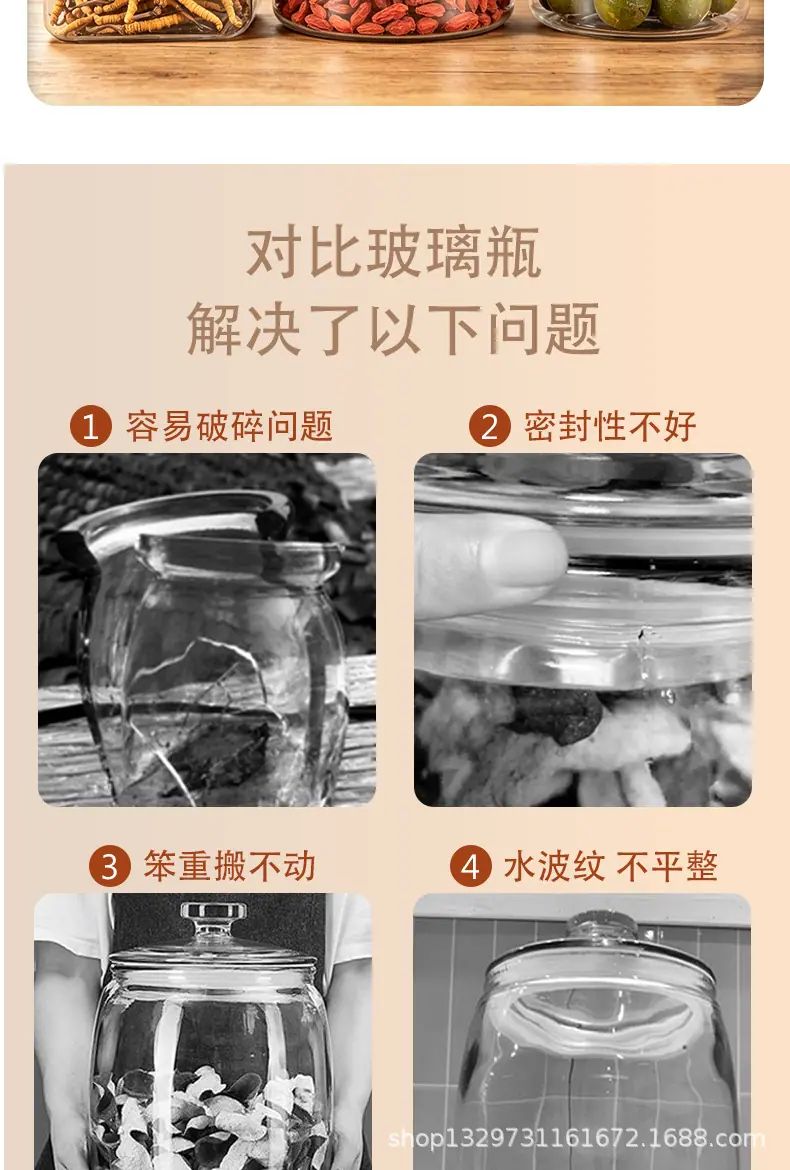 对比玻璃瓶
解决了以下问题

1 容易破碎问题

2 密封性不好

3 笨重搬不动

4 水波纹 不平整

shop1329731161672.1688.com